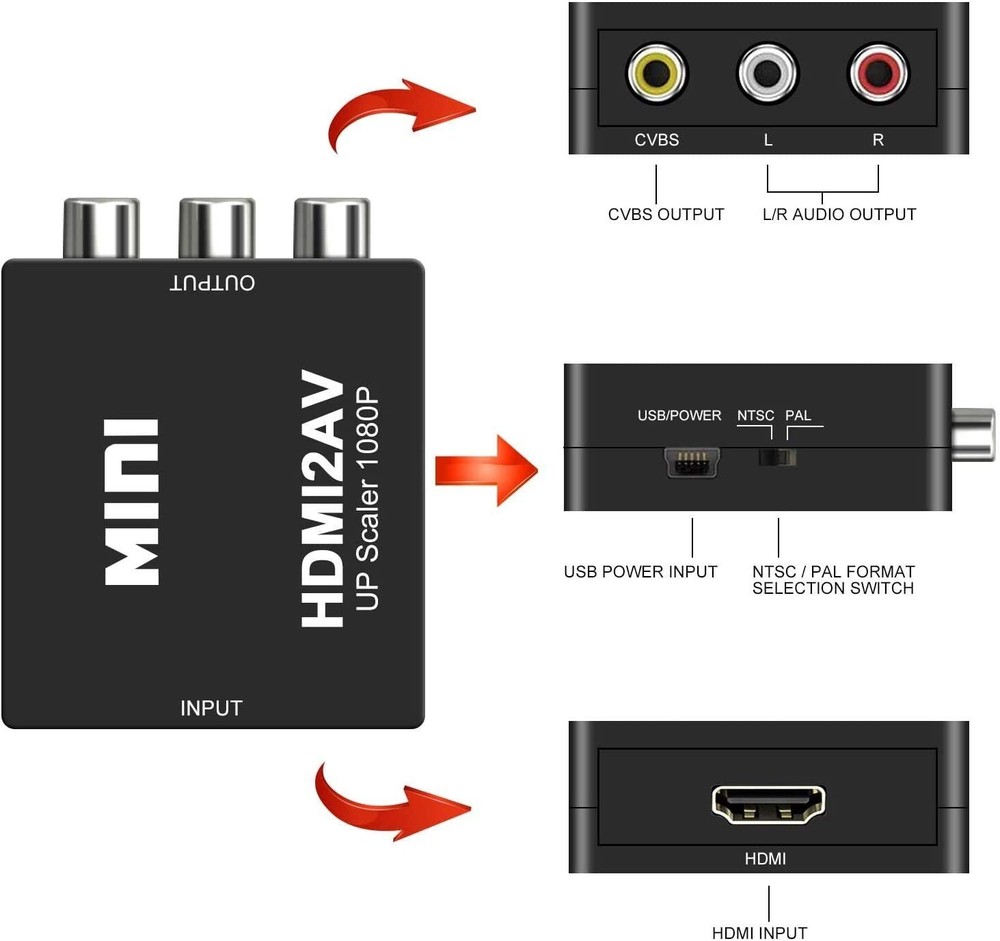 OUTPUT

MINI

HDMI2AV
UP Scaler 1080P

INPUT

CVBS L R

CVBS OUTPUT L/R AUDIO OUTPUT

USB/POWER NTSC PAL

USB POWER INPUT

NTSC / PAL FORMAT
SELECTION SWITCH

HDMI

HDMI INPUT