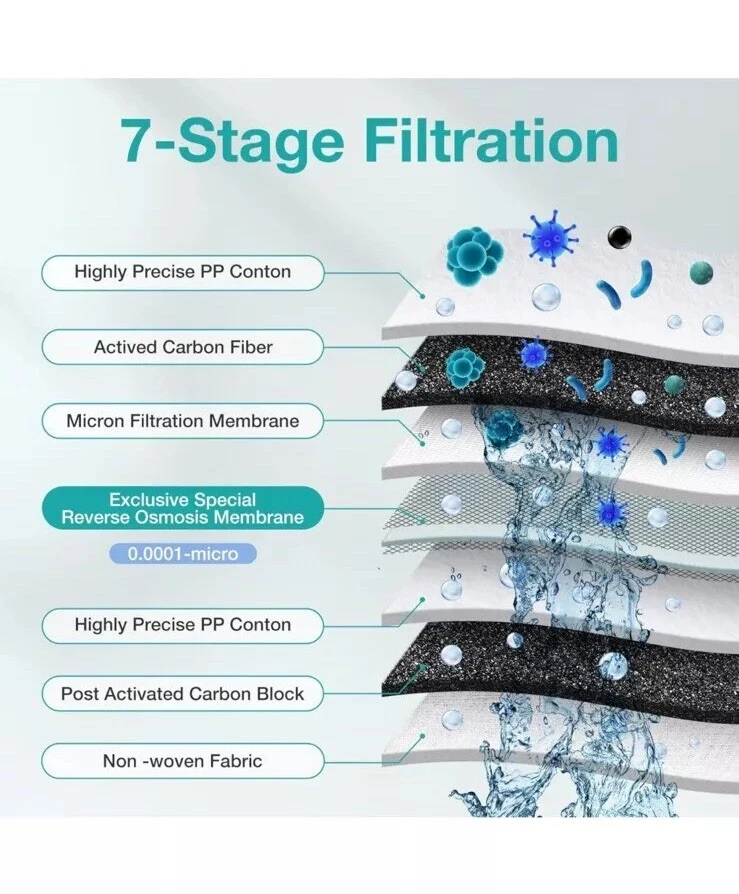 7-Stage Filtration

Highly Precise PP Conton

Actived Carbon Fiber

Micron Filtration Membrane

Exclusive Special Reverse Osmosis Membrane

0.0001-micro

Highly Precise PP Conton

Post Activated Carbon Block

Non -woven Fabric