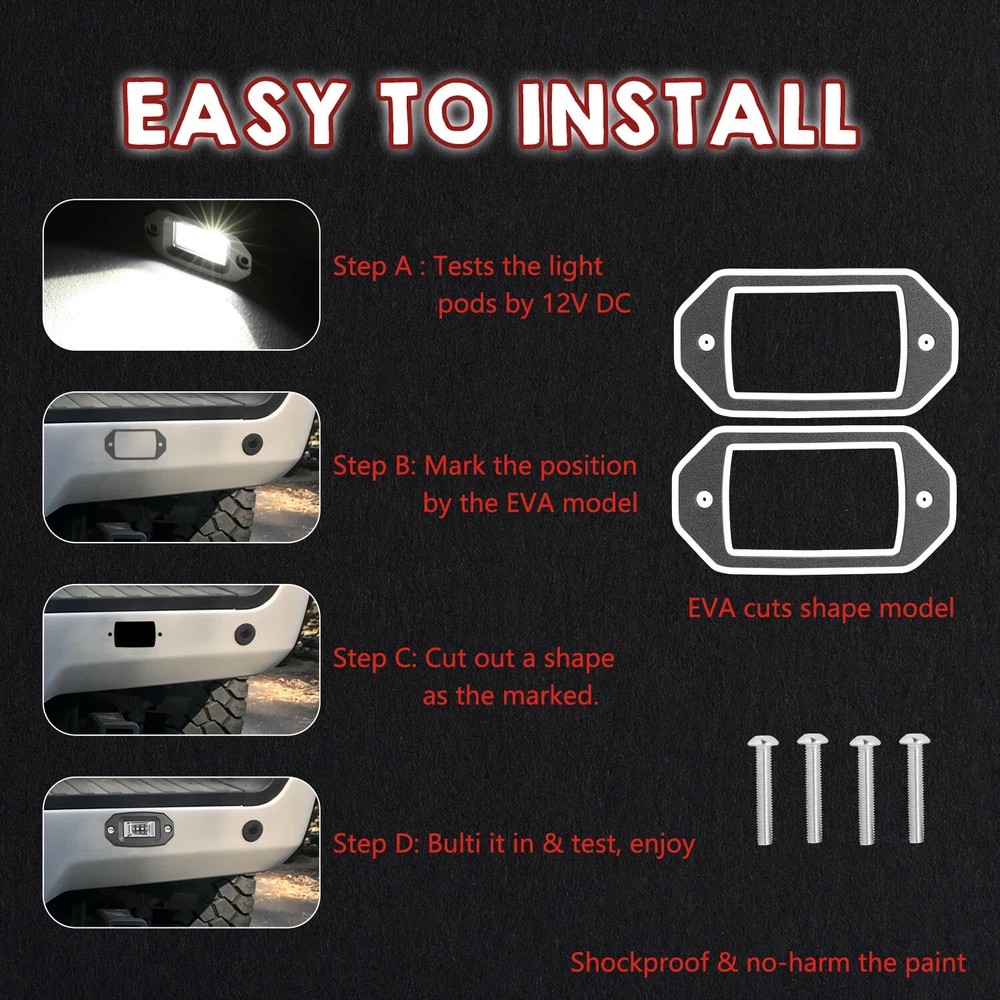 EASY TO INSTALL

Step A : Tests the light pods by 12V DC

Step B: Mark the position by the EVA model

Step C: Cut out a shape as the marked.

Step D: Bulti it in & test, enjoy

EVA cuts shape model

Shockproof & no-harm the paint