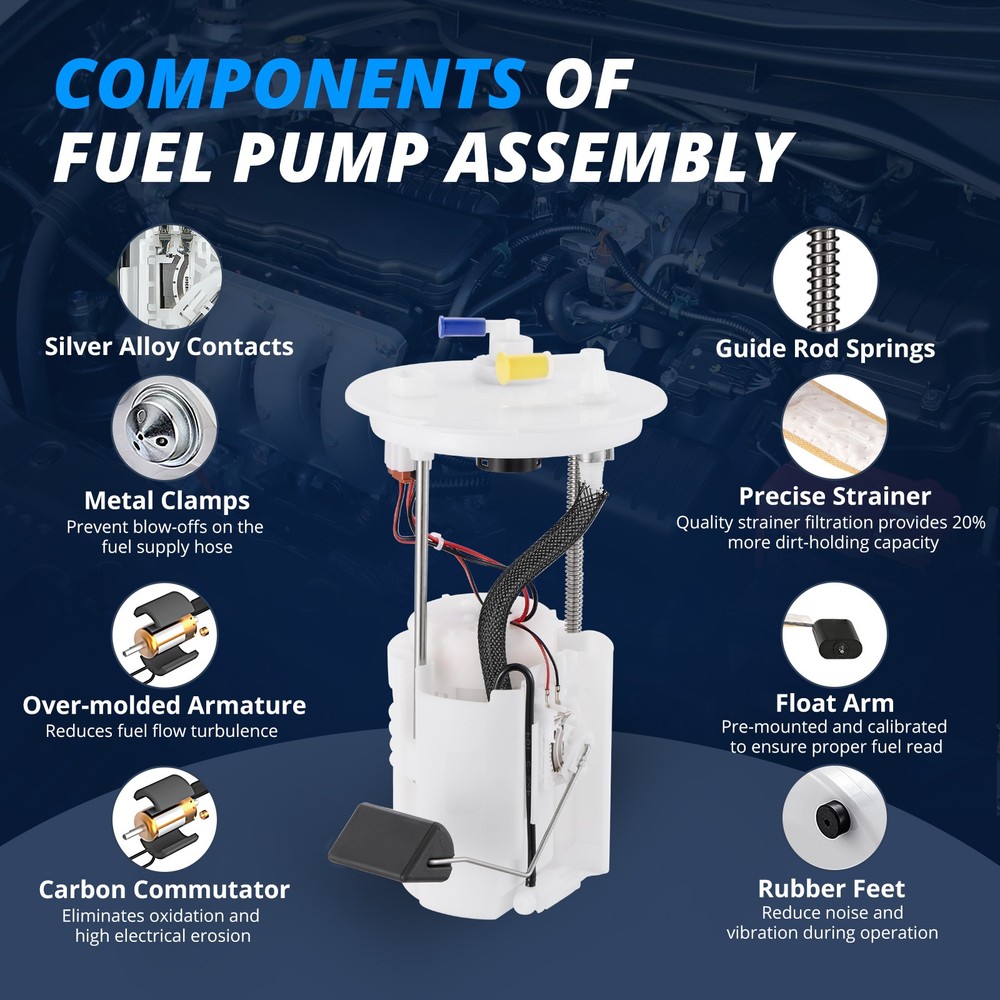 COMPONENTS OF FUEL PUMP ASSEMBLY

Silver Alloy Contacts

Metal Clamps
Prevent blow-offs on the fuel supply hose

Over-molded Armature
Reduces fuel flow turbulence

Carbon Commutator
Eliminates oxidation and high electrical erosion

Guide Rod Springs

Precise Strainer
Quality strainer filtration provides 20% more dirt-holding capacity

Float Arm
Pre-mounted and calibrated to ensure proper fuel read

Rubber Feet
Reduce noise and vibration during operation