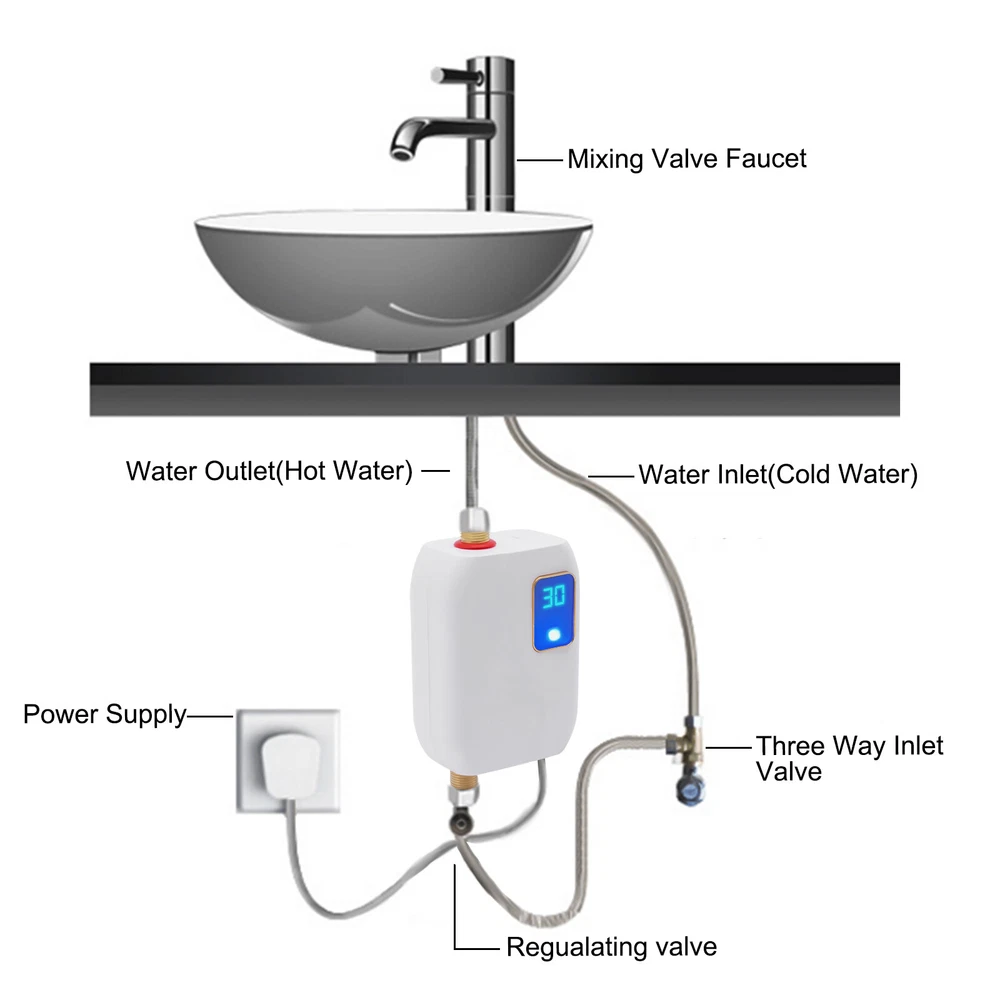 Mixing Valve Faucet

Water Outlet(Hot Water)

Water Inlet(Cold Water)

30

Power Supply

Three Way Inlet Valve

Regualating valve