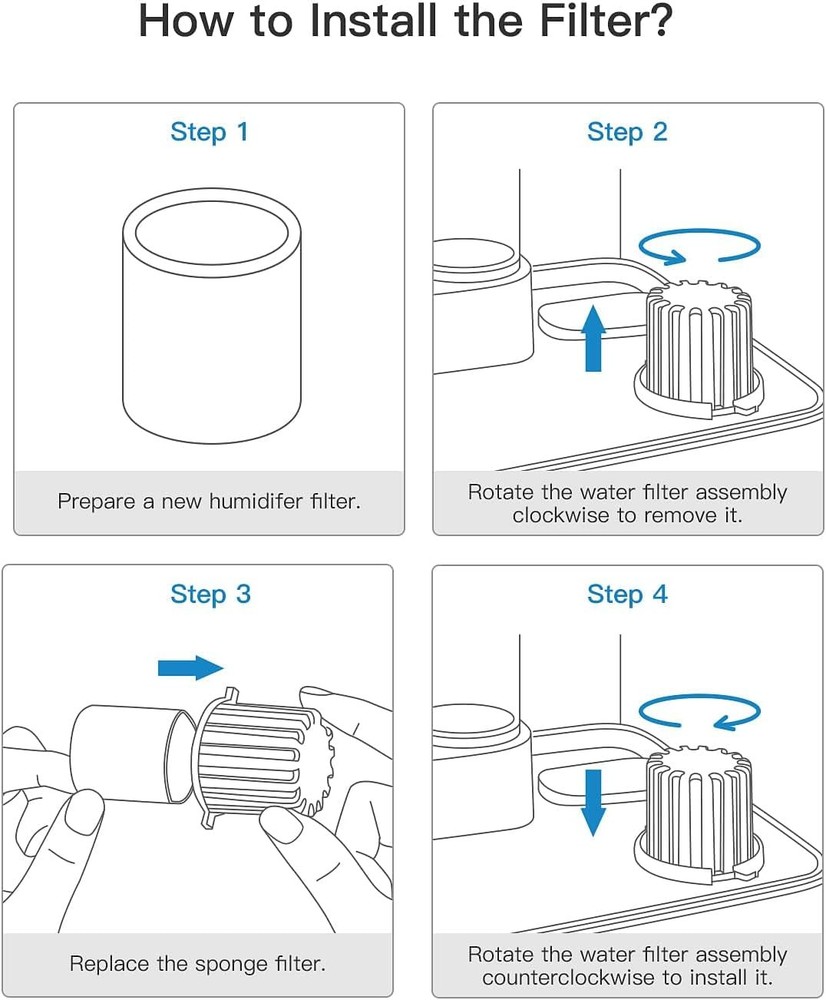 How to Install the Filter?

Step 1

Prepare a new humidifer filter.

Step 2

Rotate the water filter assembly clockwise to remove it.

Step 3

Replace the sponge filter.

Step 4

Rotate the water filter assembly counterclockwise to install it.