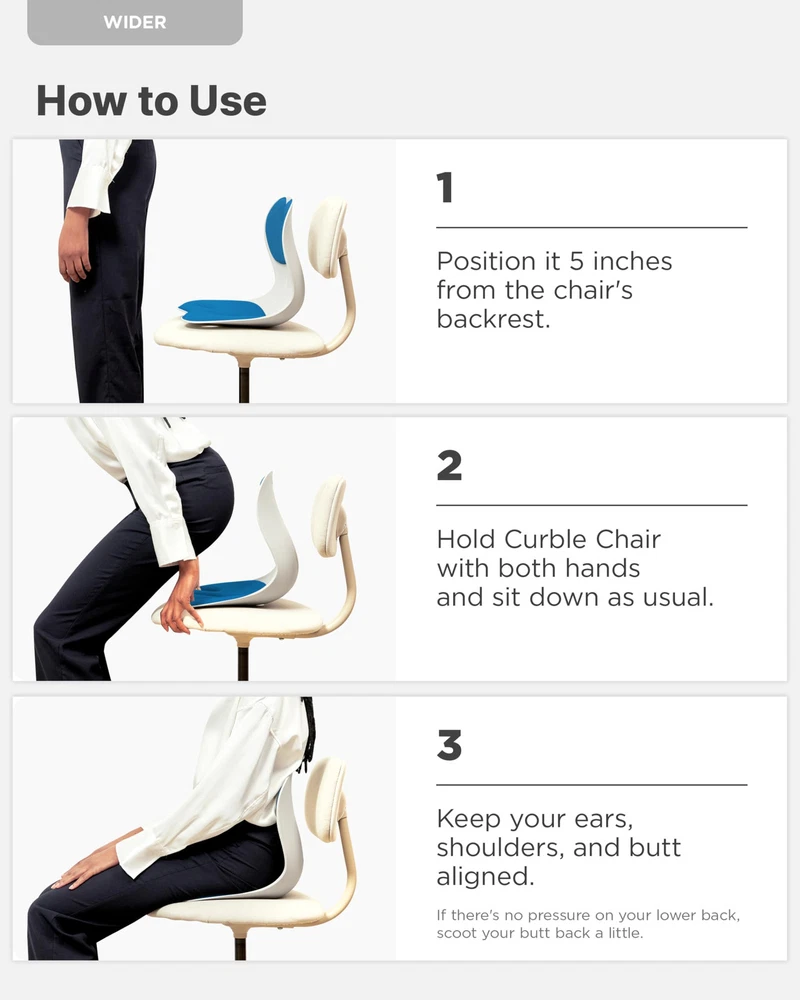 WIDER

How to Use

1

Position it 5 inches from the chair's backrest.

2

Hold Curble Chair with both hands and sit down as usual.

3

Keep your ears, shoulders, and butt aligned.

If there's no pressure on your lower back, scoot your butt back a little.