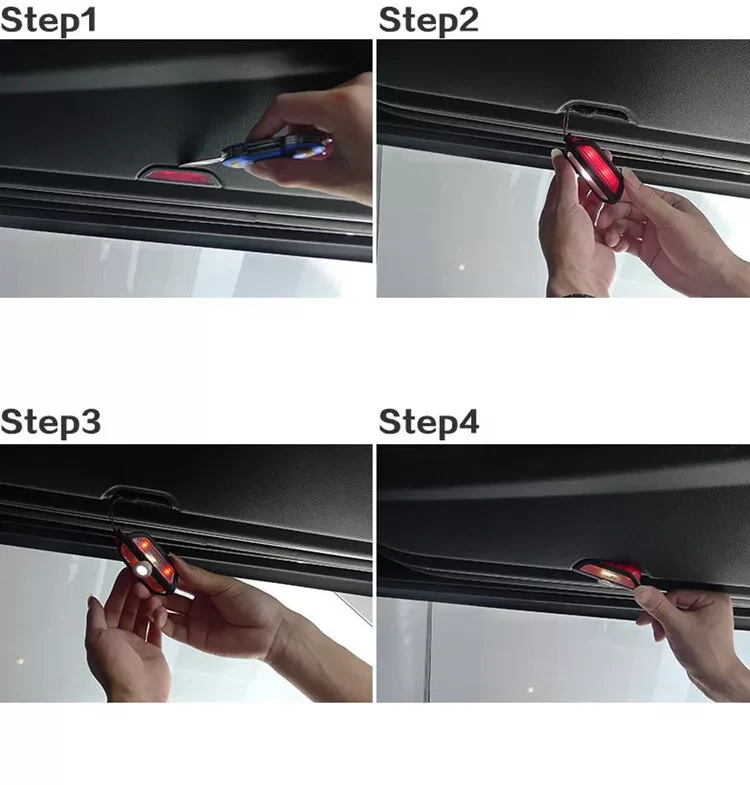 Step1

Step2

Step3

Step4