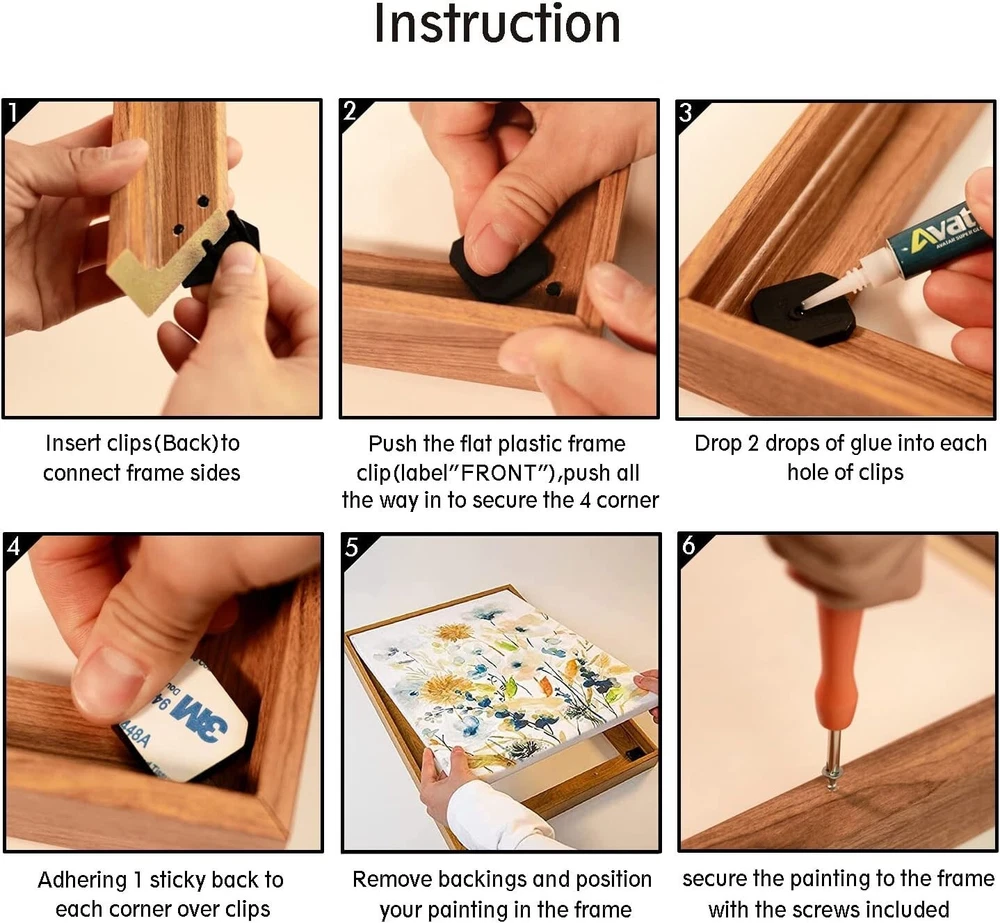 Instruction

1

Insert clips(Back)to connect frame sides

2

Push the flat plastic frame clip(label"FRONT"),push all the way in to secure the 4 corner

3

Avat

Drop 2 drops of glue into each hole of clips

4

3M

448A

Adhering 1 sticky back to each corner over clips

5

Remove backings and position your painting in the frame

6

secure the painting to the frame with the screws included