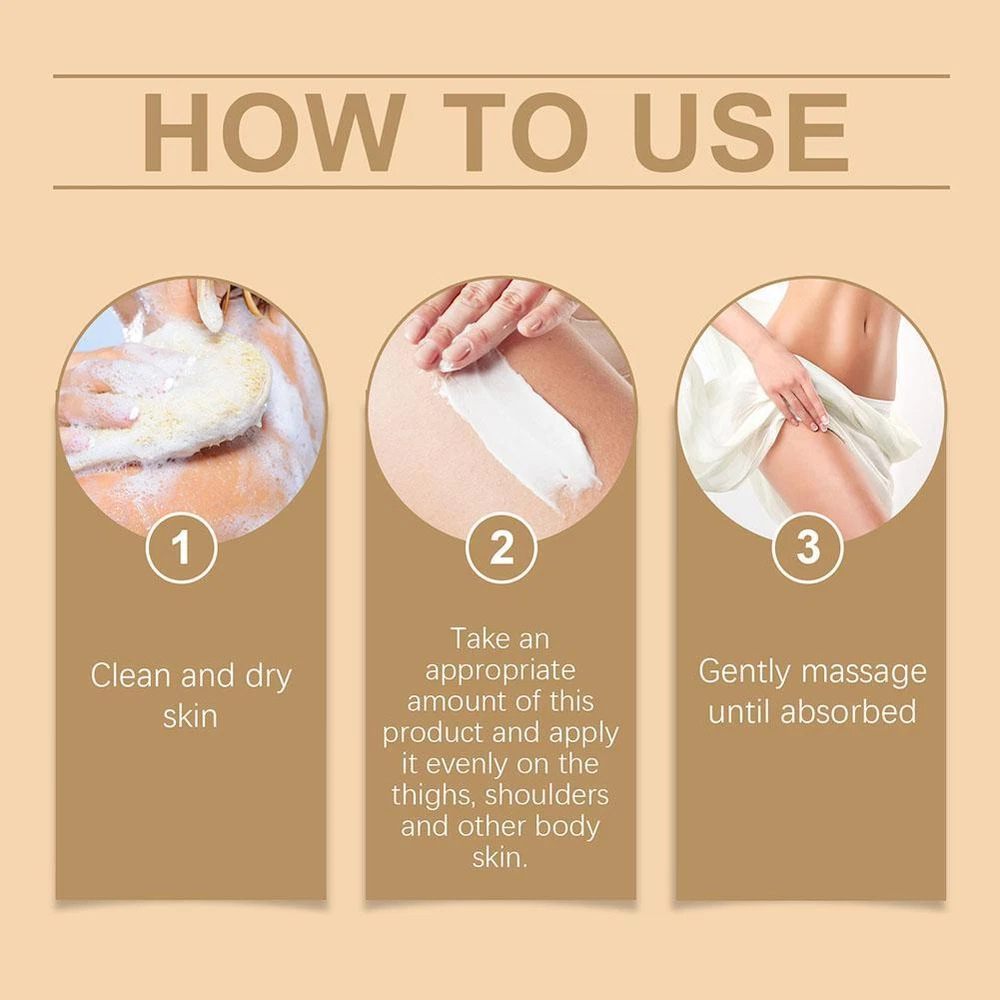 HOW TO USE

1

Clean and dry skin

2

Take an appropriate amount of this product and apply it evenly on the thighs, shoulders and other body skin.

3

Gently massage until absorbed