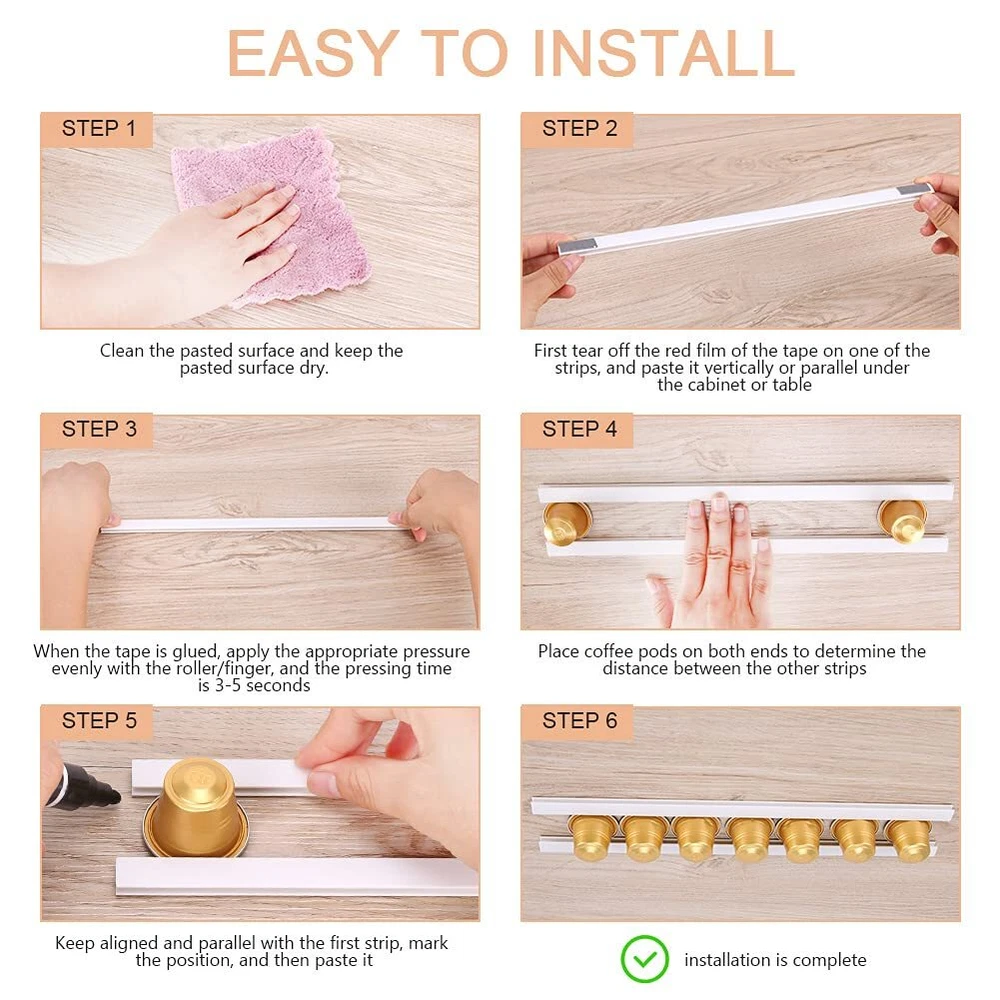 EASY TO INSTALL

STEP 1

Clean the pasted surface and keep the pasted surface dry.

STEP 2

First tear off the red film of the tape on one of the strips, and paste it vertically or parallel under the cabinet or table

STEP 3

When the tape is glued, apply the appropriate pressure evenly with the roller/finger, and the pressing time is 3-5 seconds

STEP 4

Place coffee pods on both ends to determine the distance between the other strips

STEP 5

Keep aligned and parallel with the first strip, mark the position, and then paste it

STEP 6

installation is complete