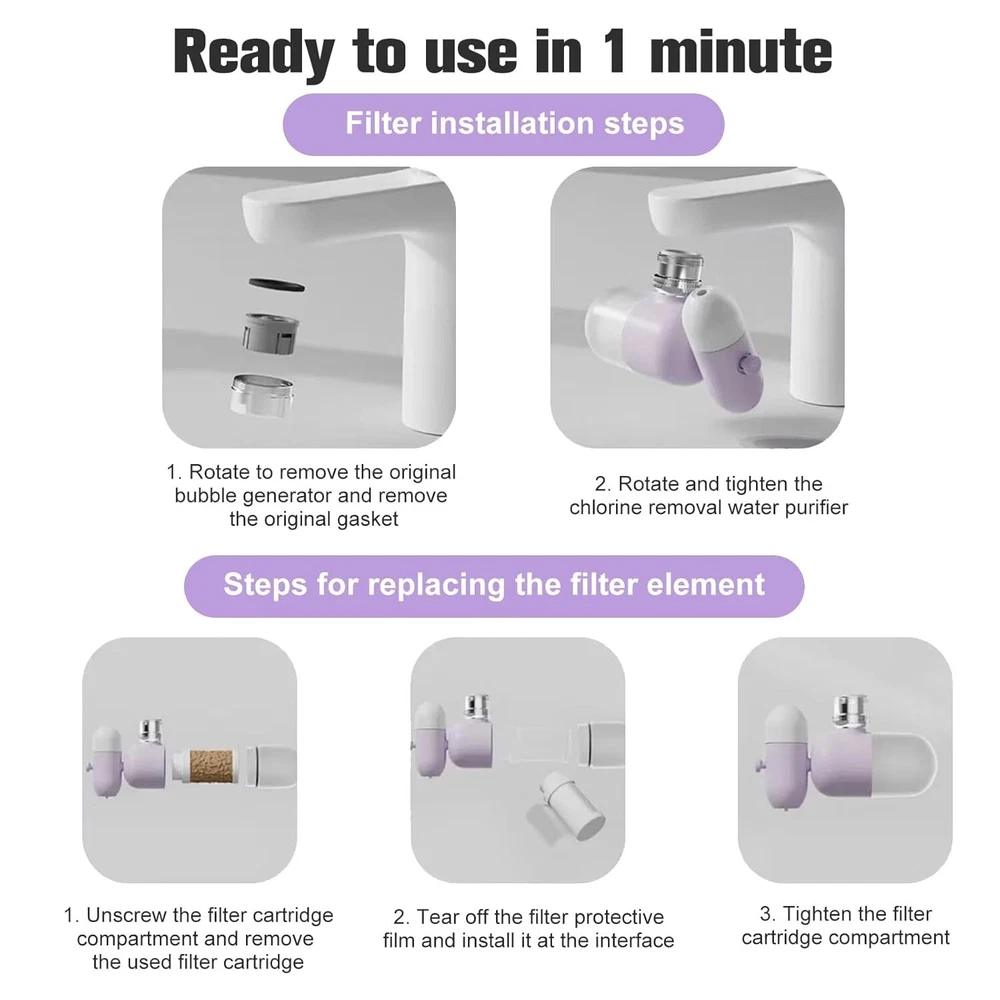 Ready to use in 1 minute

Filter installation steps

1. Rotate to remove the original bubble generator and remove the original gasket

2. Rotate and tighten the chlorine removal water purifier

Steps for replacing the filter element

1. Unscrew the filter cartridge compartment and remove the used filter cartridge

2. Tear off the filter protective film and install it at the interface

3. Tighten the filter cartridge compartment