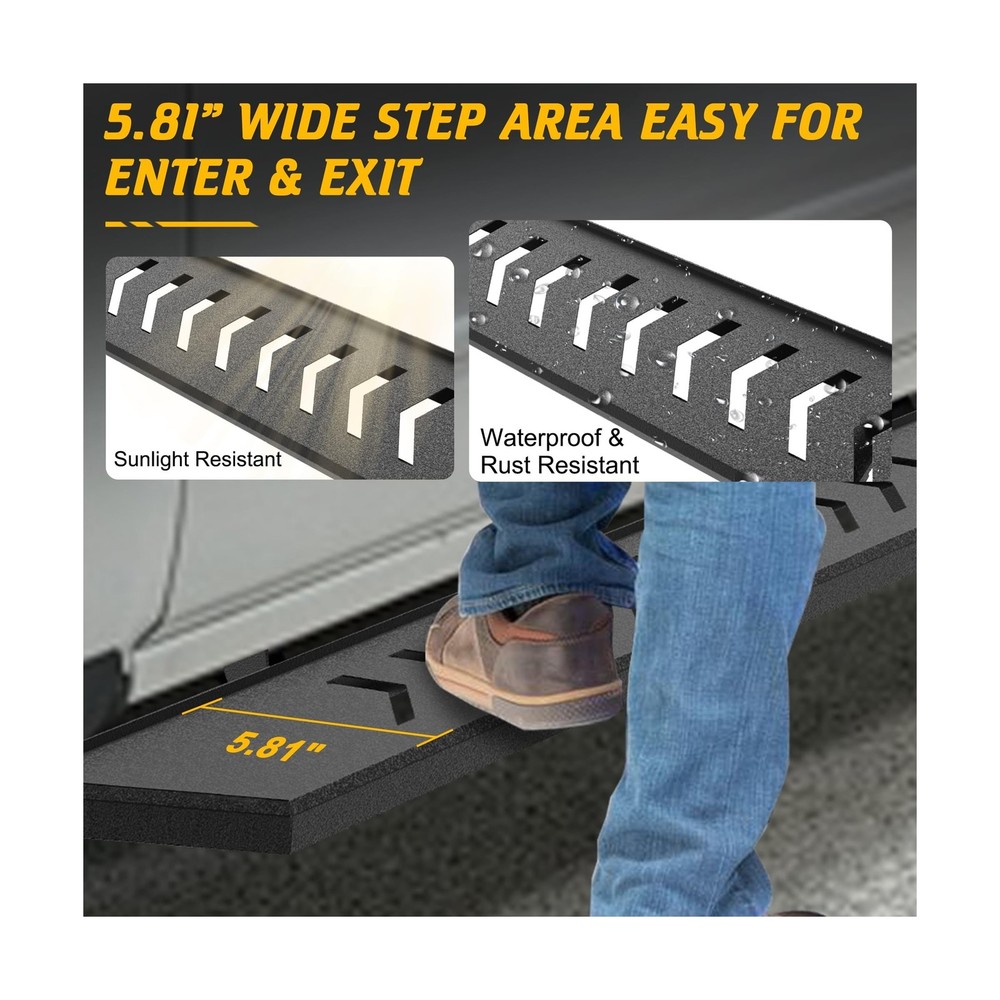 5.81” WIDE STEP AREA EASY FOR ENTER & EXIT

Sunlight Resistant

Waterproof & Rust Resistant

5.81"