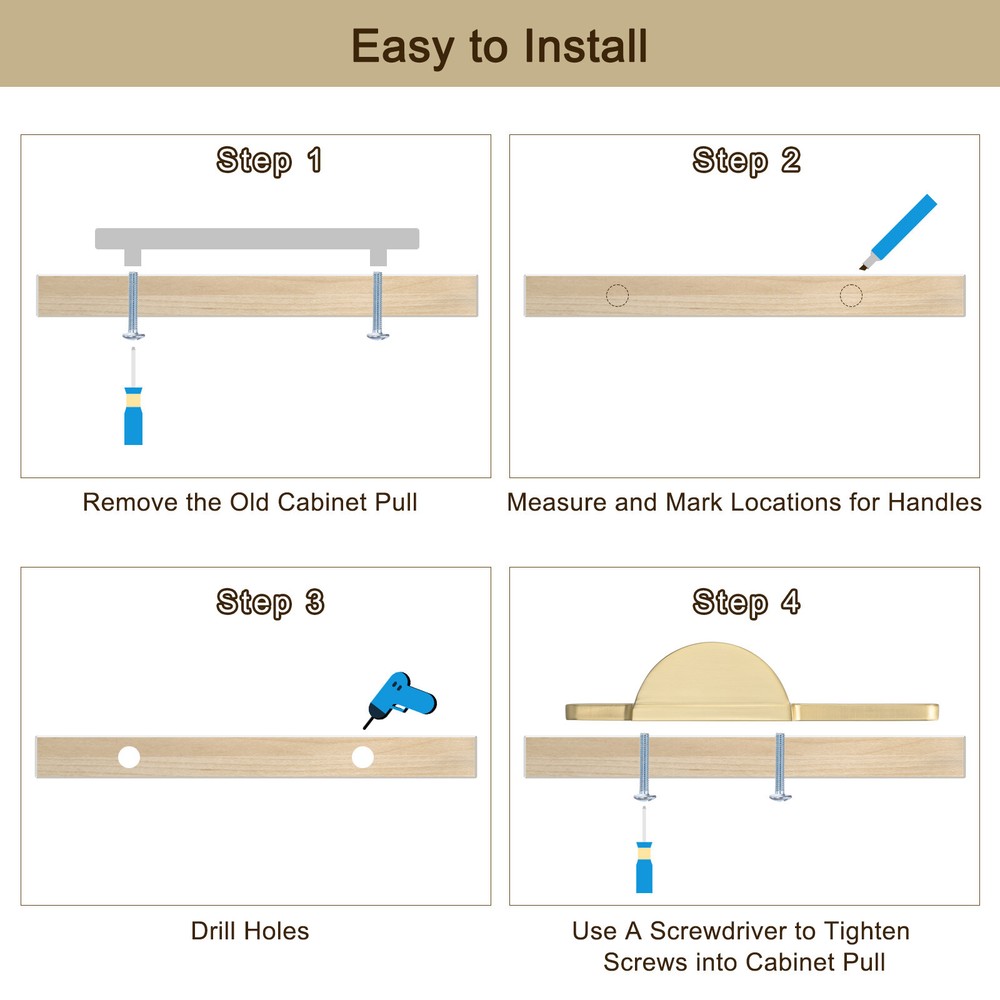 Easy to Install

Step 1

Remove the Old Cabinet Pull

Step 2

Measure and Mark Locations for Handles

Step 3

Drill Holes

Step 4

Use A Screwdriver to Tighten Screws into Cabinet Pull