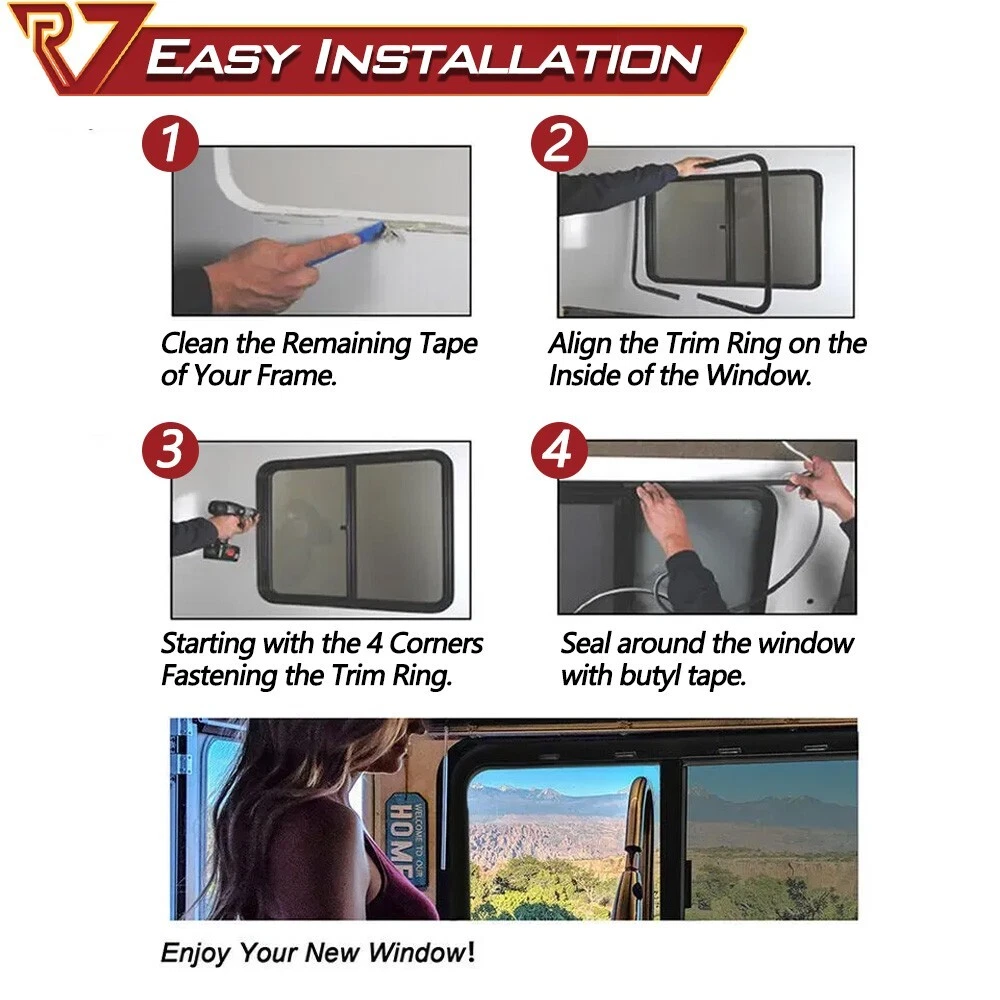 R7 EASY INSTALLATION

1
Clean the Remaining Tape of Your Frame.

2
Align the Trim Ring on the Inside of the Window.

3
Starting with the 4 Corners Fastening the Trim Ring.

4
Seal around the window with butyl tape.

WELCOME TO OUR HOME

Enjoy Your New Window!