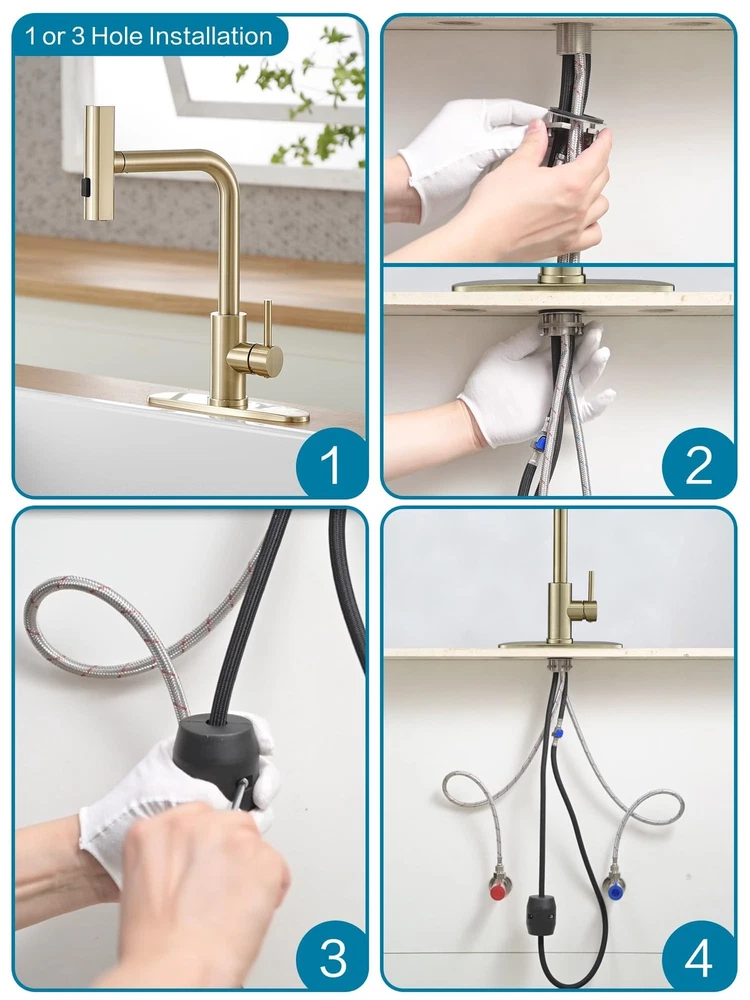 1 or 3 Hole Installation

1

2

3

4