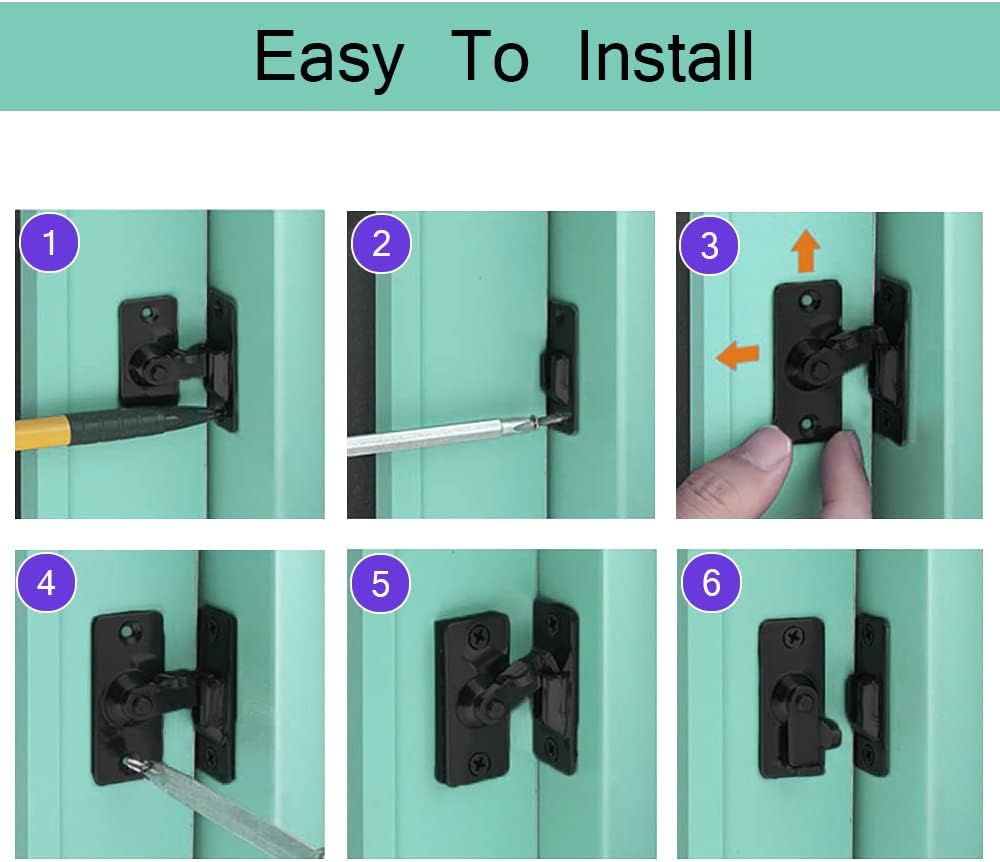 Easy To Install

1

2

3

4

5

6