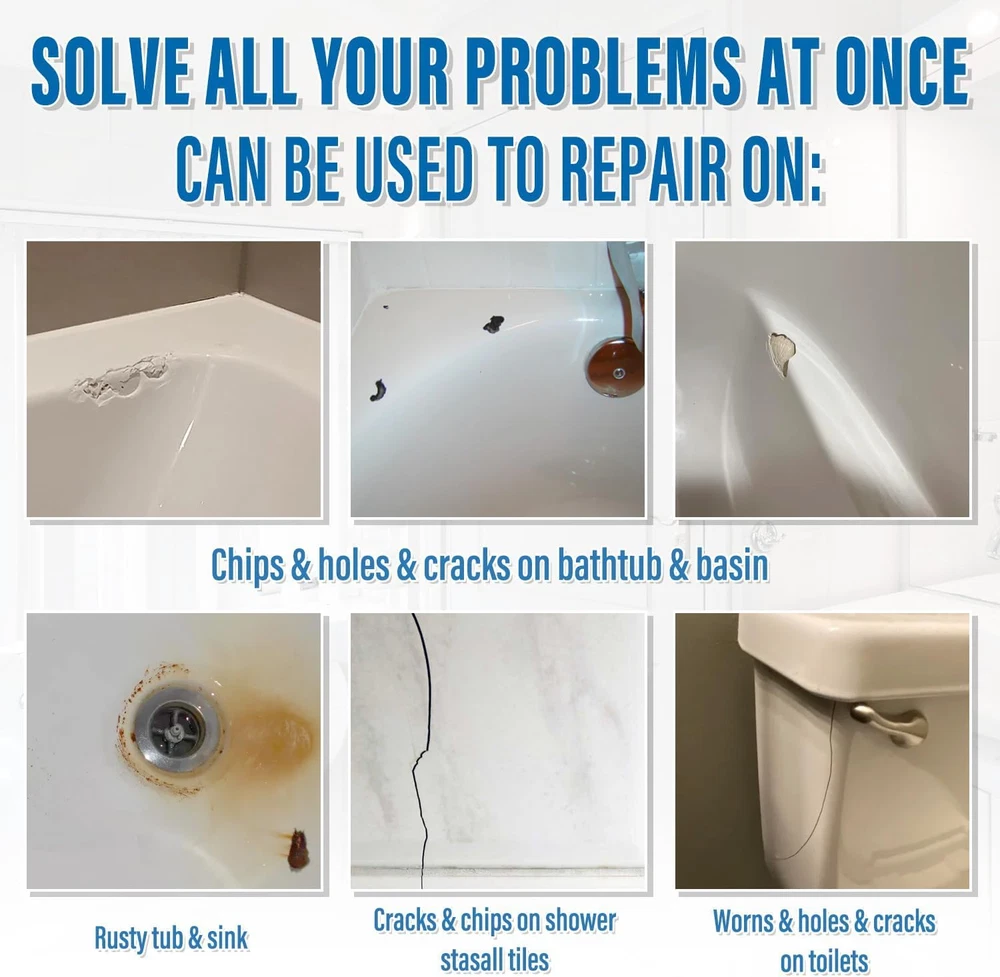 SOLVE ALL YOUR PROBLEMS AT ONCE
CAN BE USED TO REPAIR ON:

Chips & holes & cracks on bathtub & basin

Rusty tub & sink

Cracks & chips on shower stasall tiles

Worns & holes & cracks on toilets