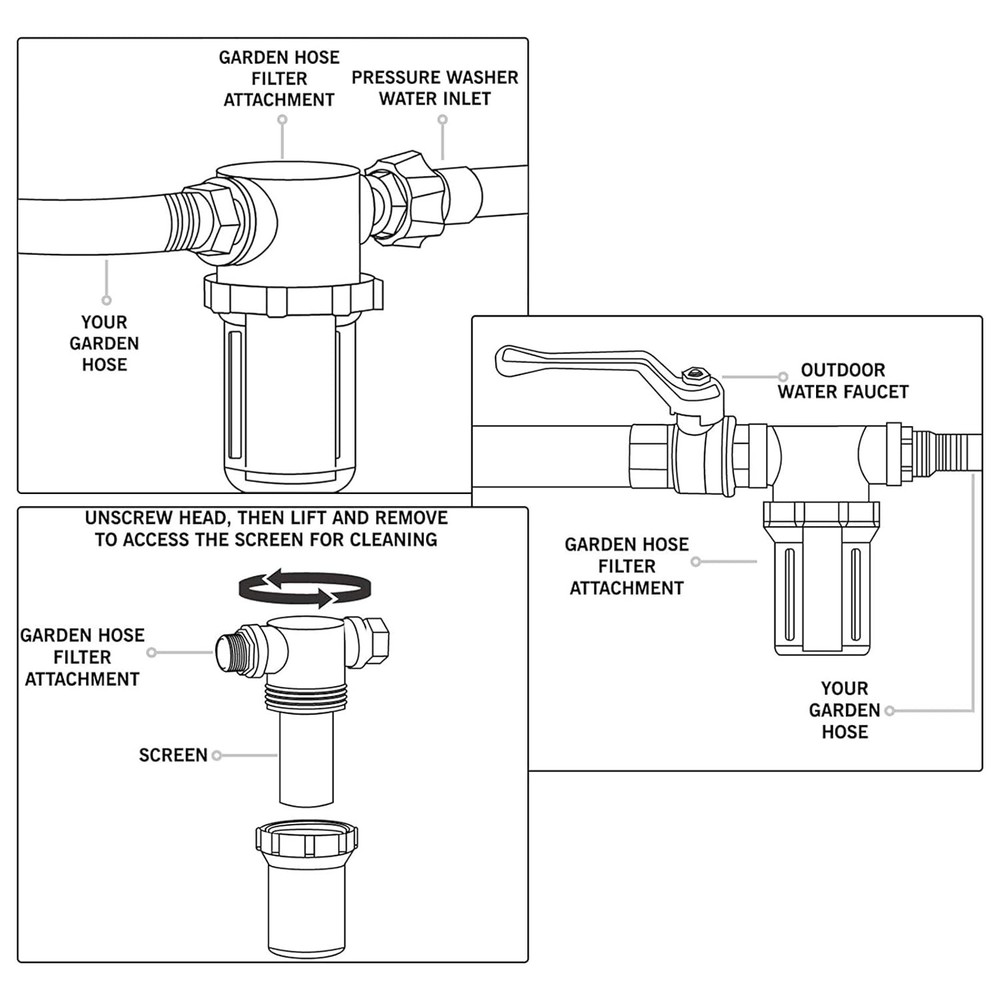 GARDEN HOSE FILTER ATTACHMENT

PRESSURE WASHER WATER INLET

YOUR GARDEN HOSE

OUTDOOR WATER FAUCET

GARDEN HOSE FILTER ATTACHMENT

YOUR GARDEN HOSE

UNSCREW HEAD, THEN LIFT AND REMOVE TO ACCESS THE SCREEN FOR CLEANING

GARDEN HOSE FILTER ATTACHMENT

SCREEN