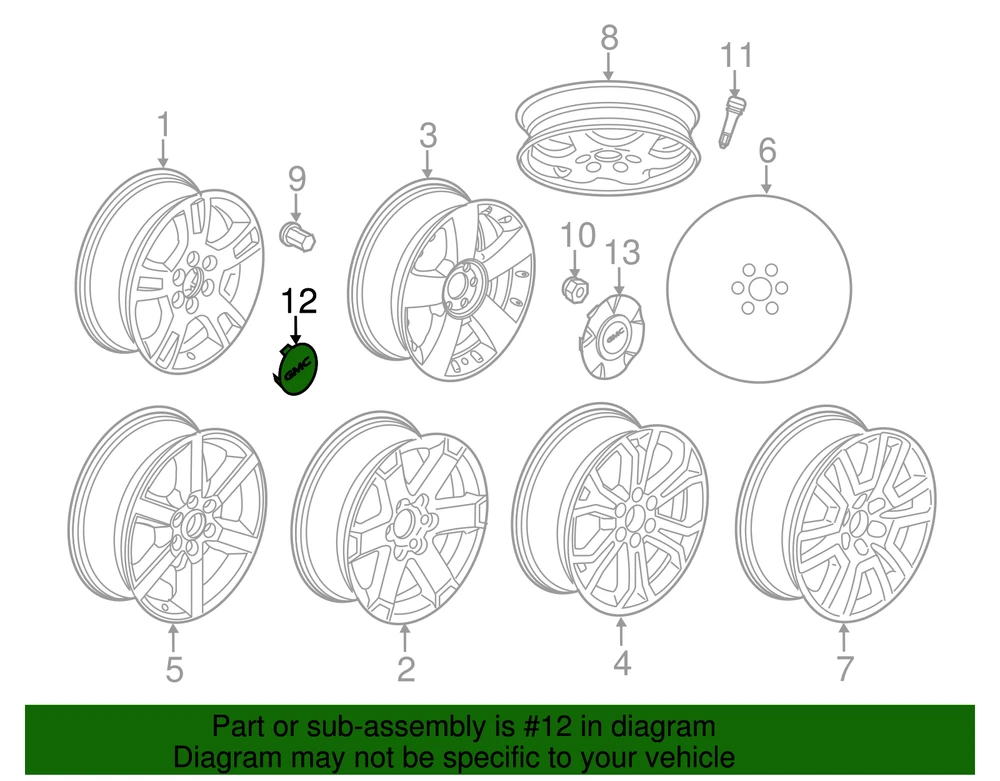 8

11

1

3

6

9

10

13

12

GMC

GMC

5

2

4

7

Part or sub-assembly is #12 in diagram
Diagram may not be specific to your vehicle