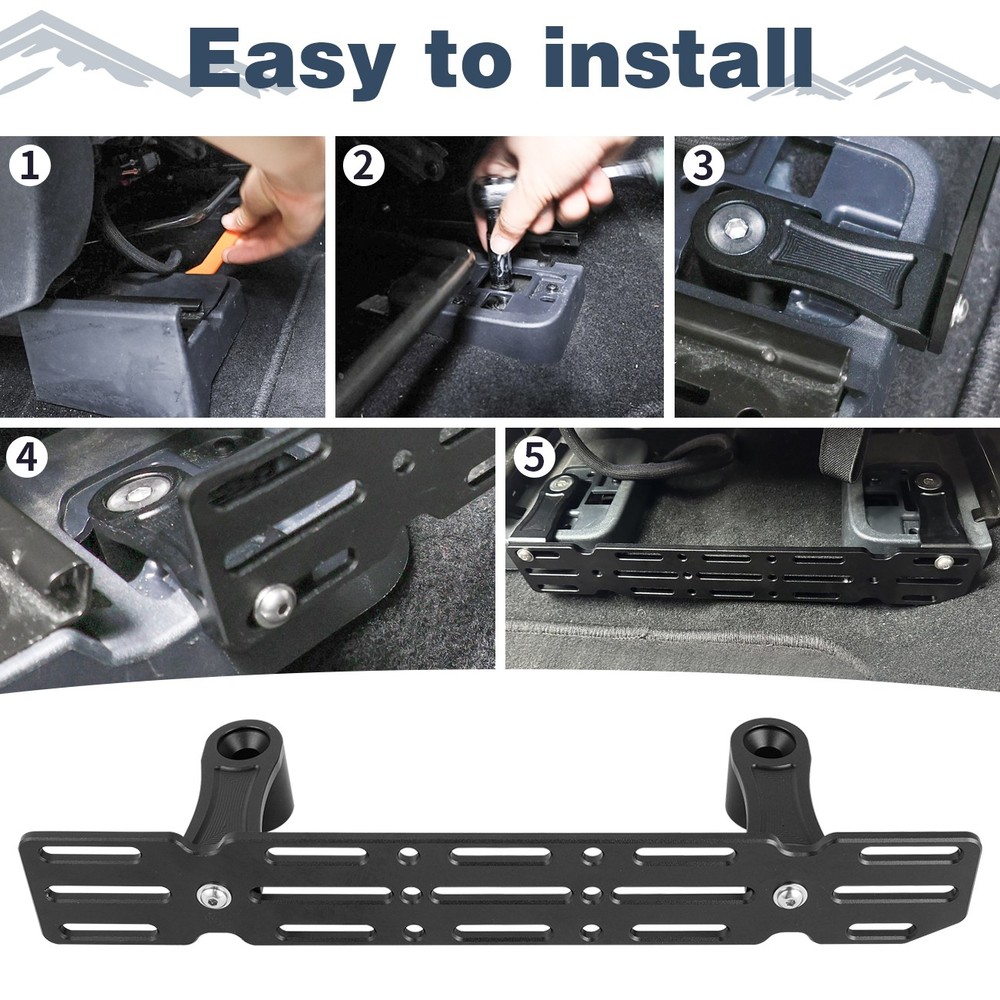 Easy to install

1

2

3

4

5