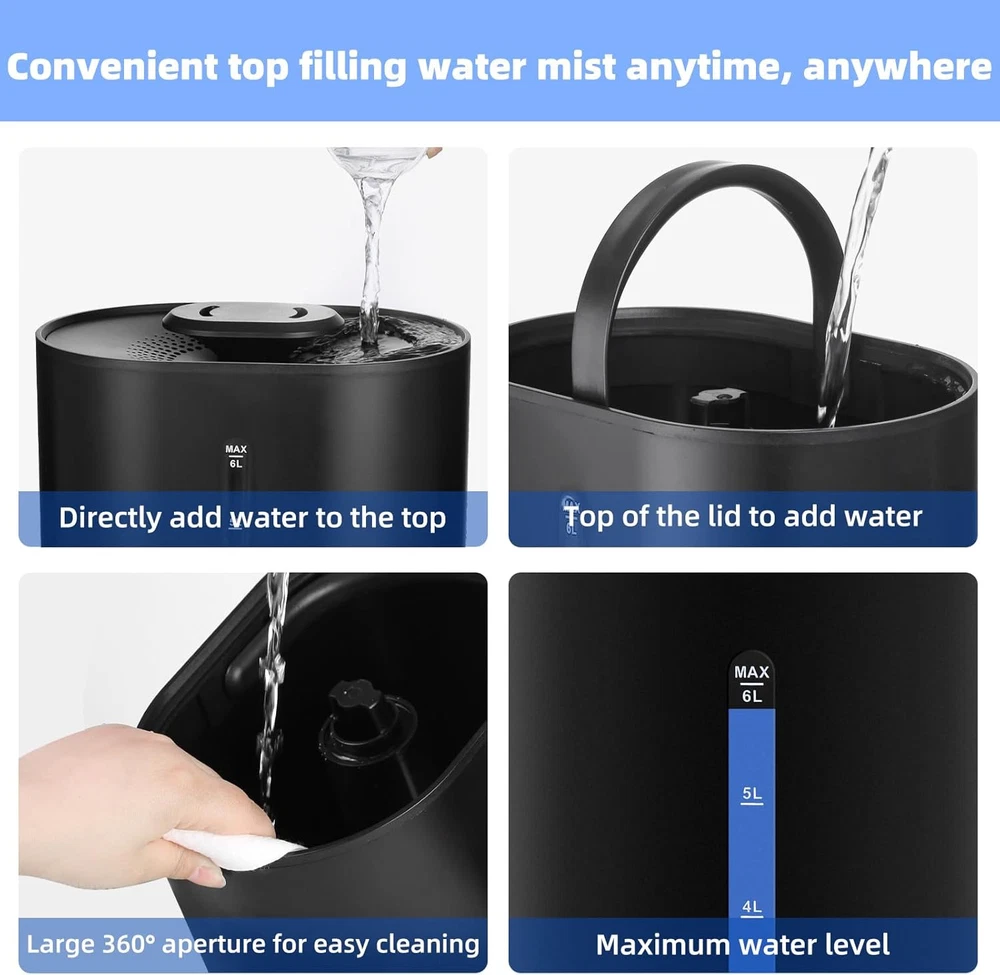 Convenient top filling water mist anytime, anywhere

MAX
6L

Directly add water to the top

Top of the lid to add water

Large 360° aperture for easy cleaning

MAX
6L

5L

4L

Maximum water level