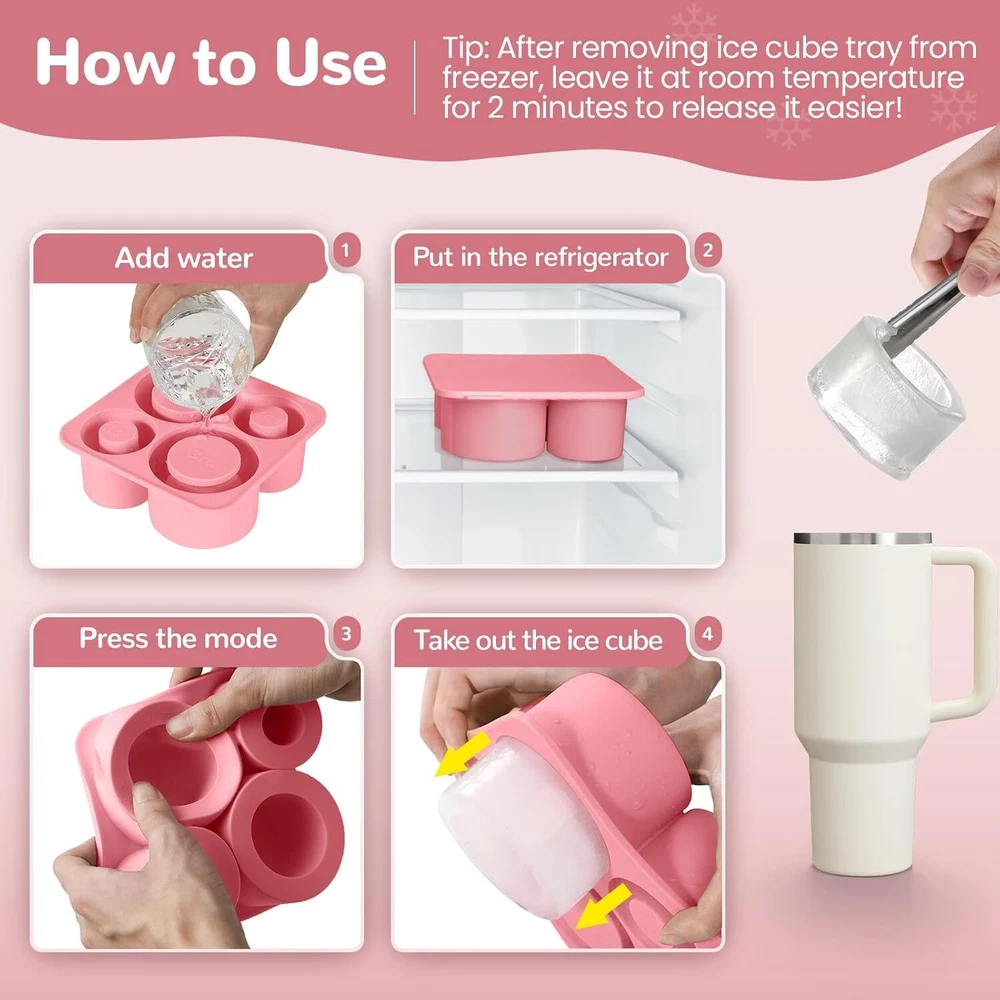 How to Use

Tip: After removing ice cube tray from freezer, leave it at room temperature for 2 minutes to release it easier!

Add water 1

Put in the refrigerator 2

Press the mode 3

Take out the ice cube 4