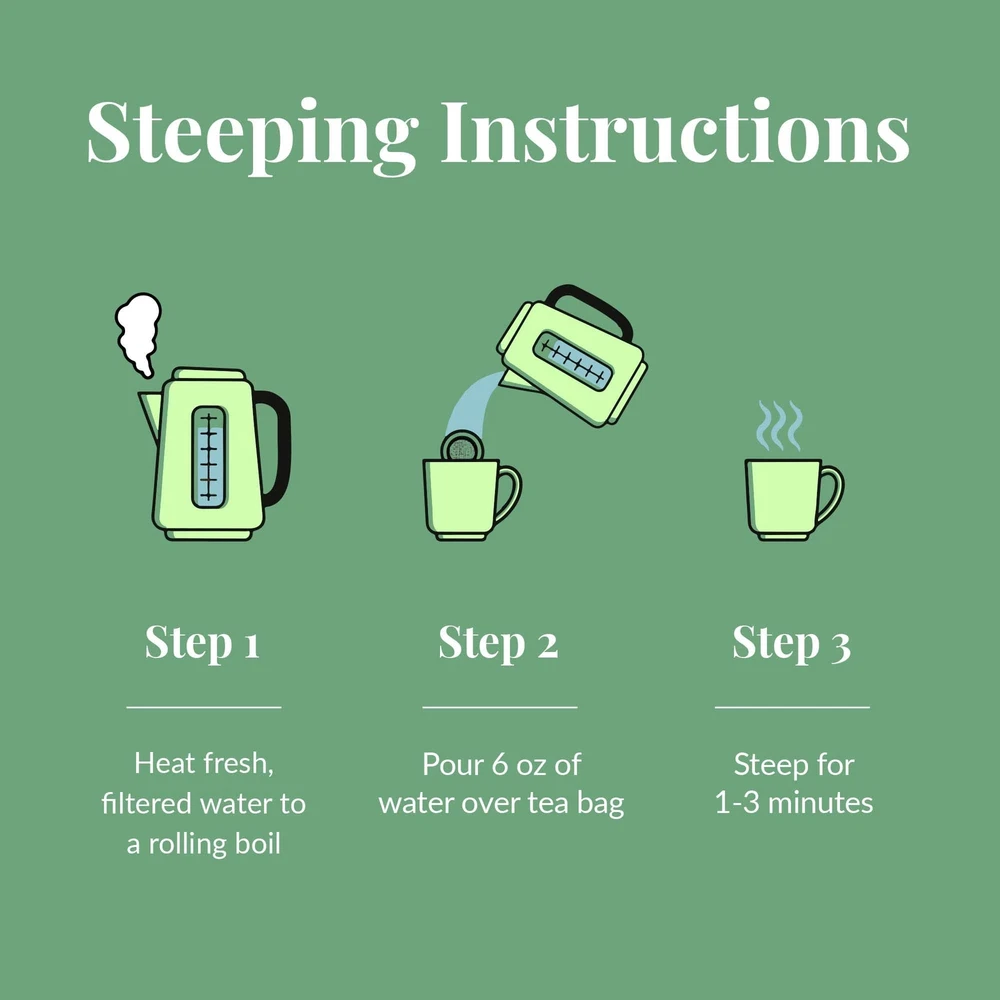 Steeping Instructions

Step 1

Heat fresh, filtered water to a rolling boil

Step 2

Pour 6 oz of water over tea bag

Step 3

Steep for 1-3 minutes