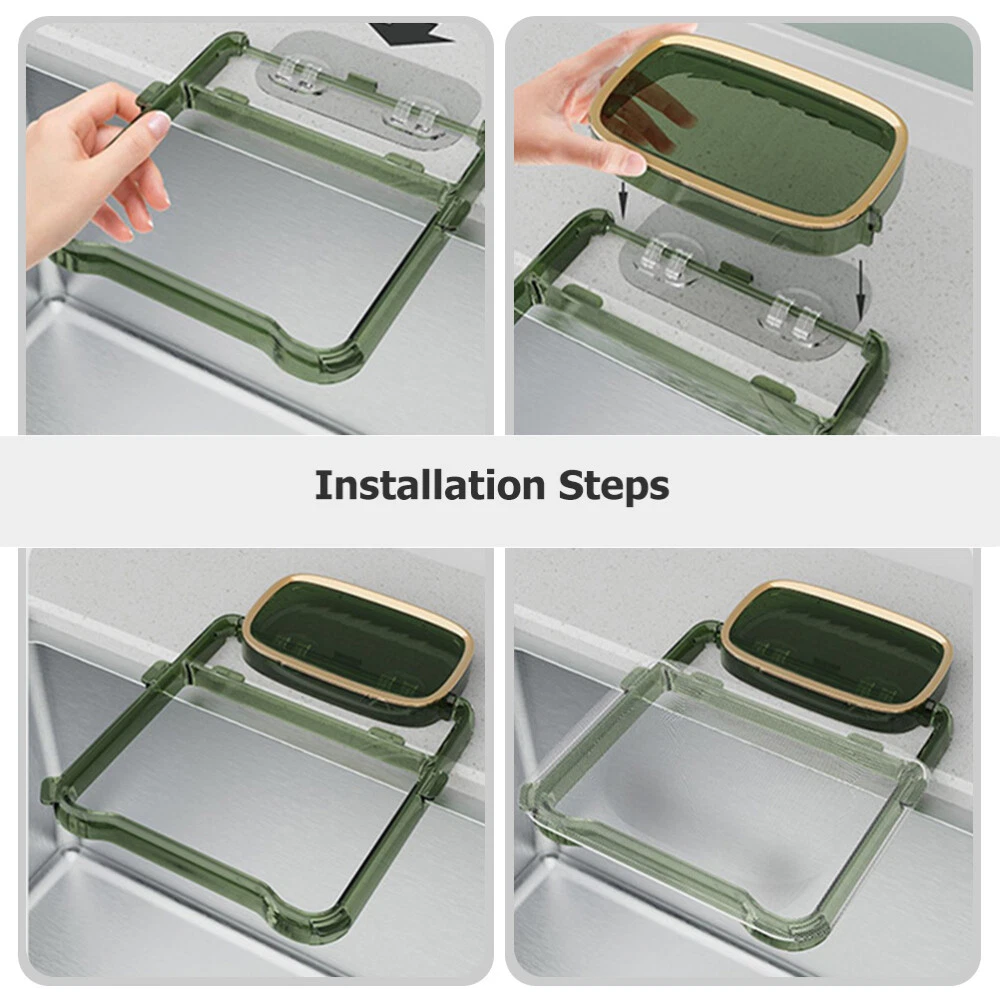 Installation Steps