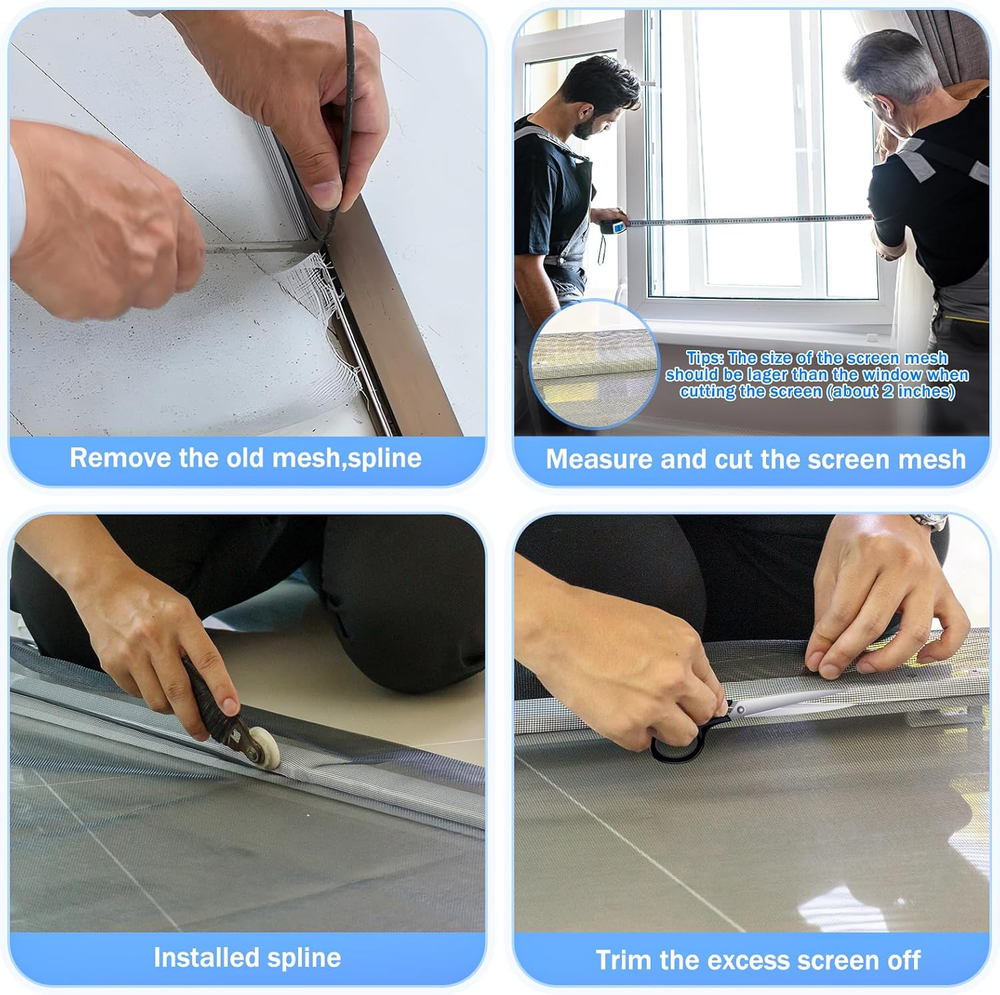 Remove the old mesh,spline

Tips: The size of the screen mesh should be lager than the window when cutting the screen (about 2 inches)

Measure and cut the screen mesh

Installed spline

Trim the excess screen off