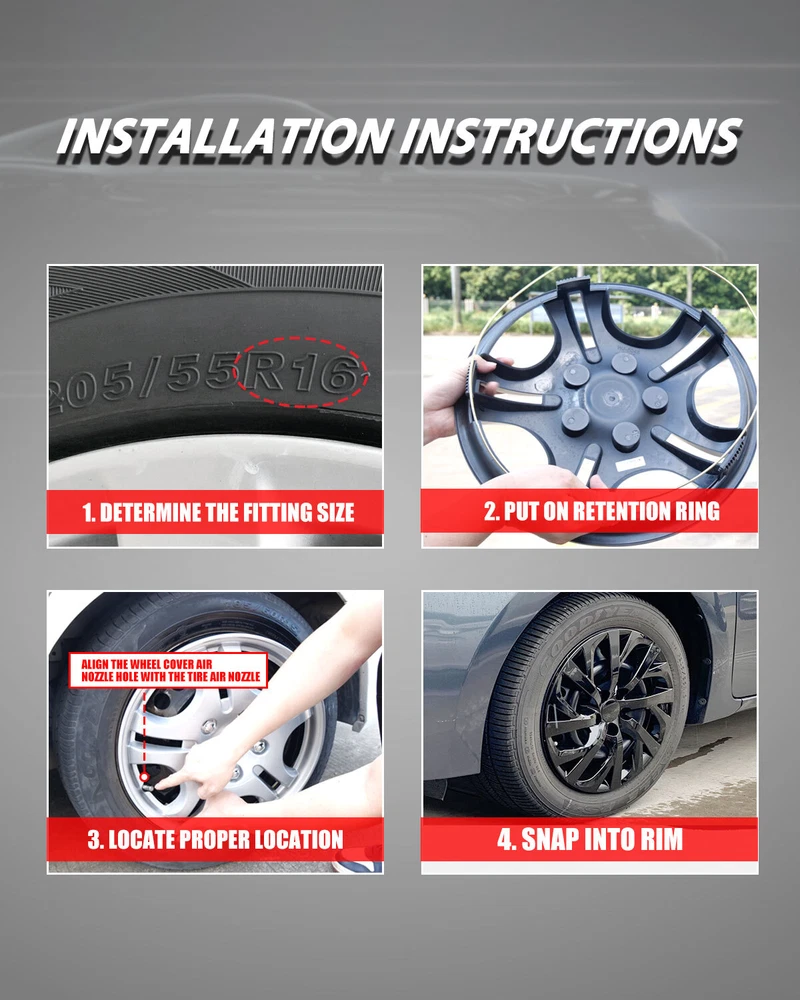 INSTALLATION INSTRUCTIONS

205/55R16

1. DETERMINE THE FITTING SIZE

2. PUT ON RETENTION RING

ALIGN THE WHEEL COVER AIR NOZZLE HOLE WITH THE TIRE AIR NOZZLE

3. LOCATE PROPER LOCATION

GOODYEAR

4. SNAP INTO RIM