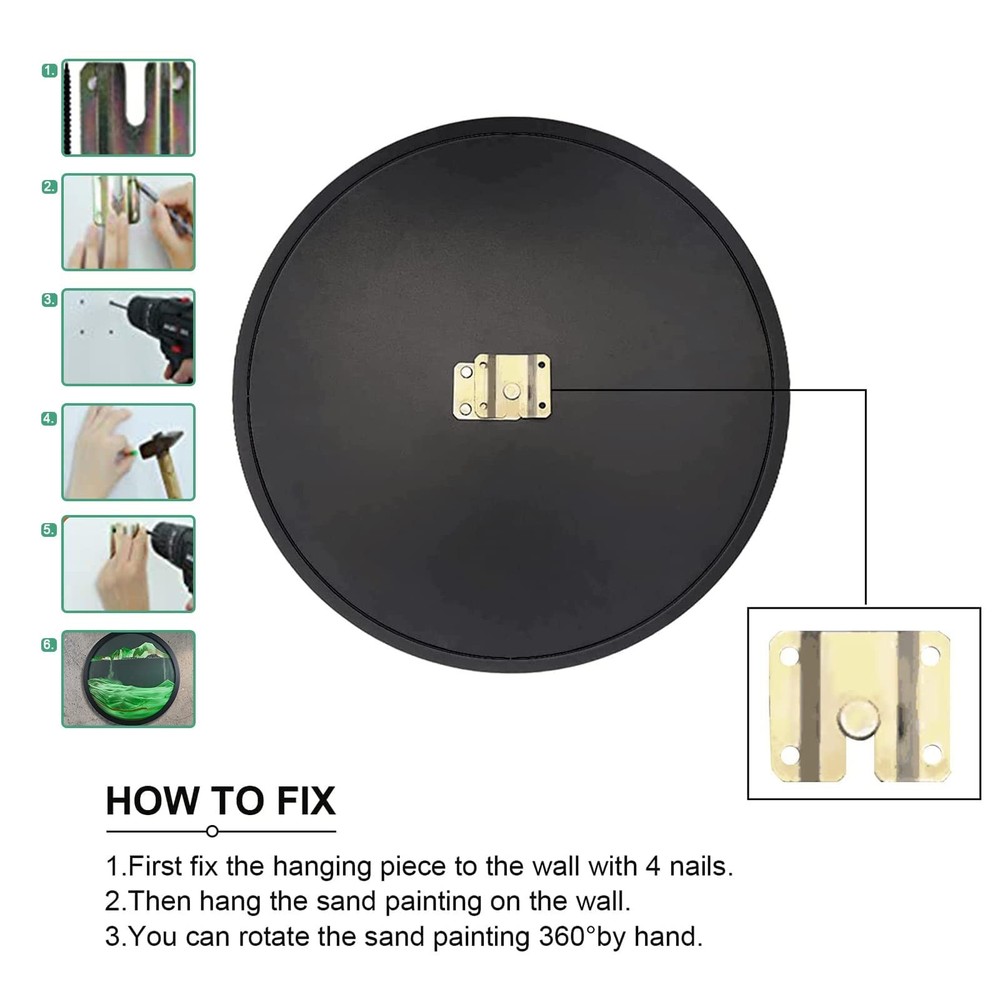 1.
2.
3.
4.
5.
6.

HOW TO FIX

1.First fix the hanging piece to the wall with 4 nails.
2.Then hang the sand painting on the wall.
3.You can rotate the sand painting 360°by hand.