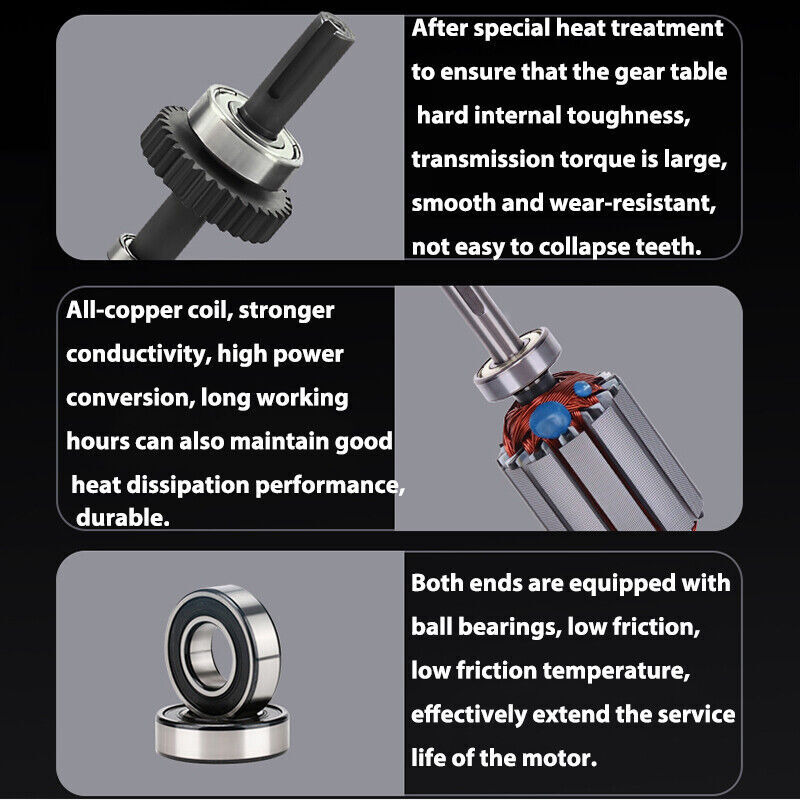 After special heat treatment to ensure that the gear table hard internal toughness, transmission torque is large, smooth and wear-resistant, not easy to collapse teeth.

All-copper coil, stronger conductivity, high power conversion, long working hours can also maintain good heat dissipation performance, durable.

Both ends are equipped with ball bearings, low friction, low friction temperature, effectively extend the service life of the motor.