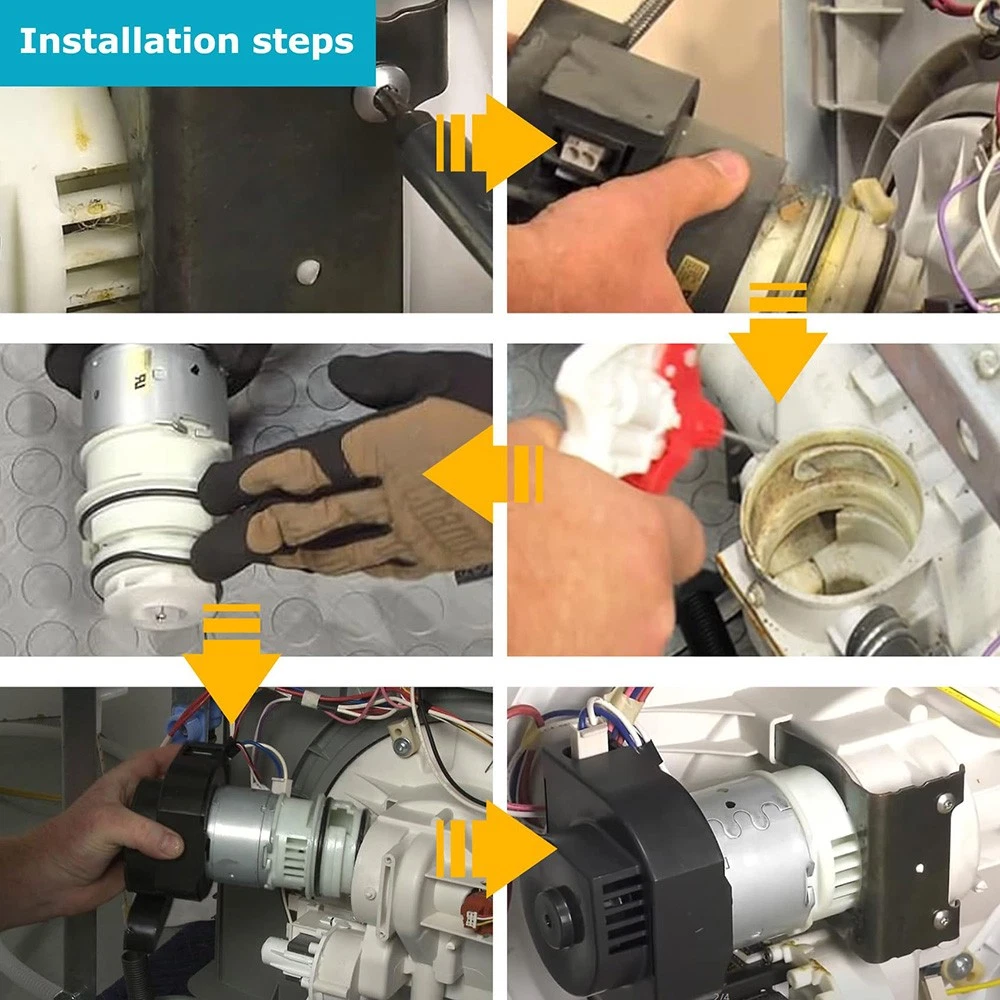 Installation steps