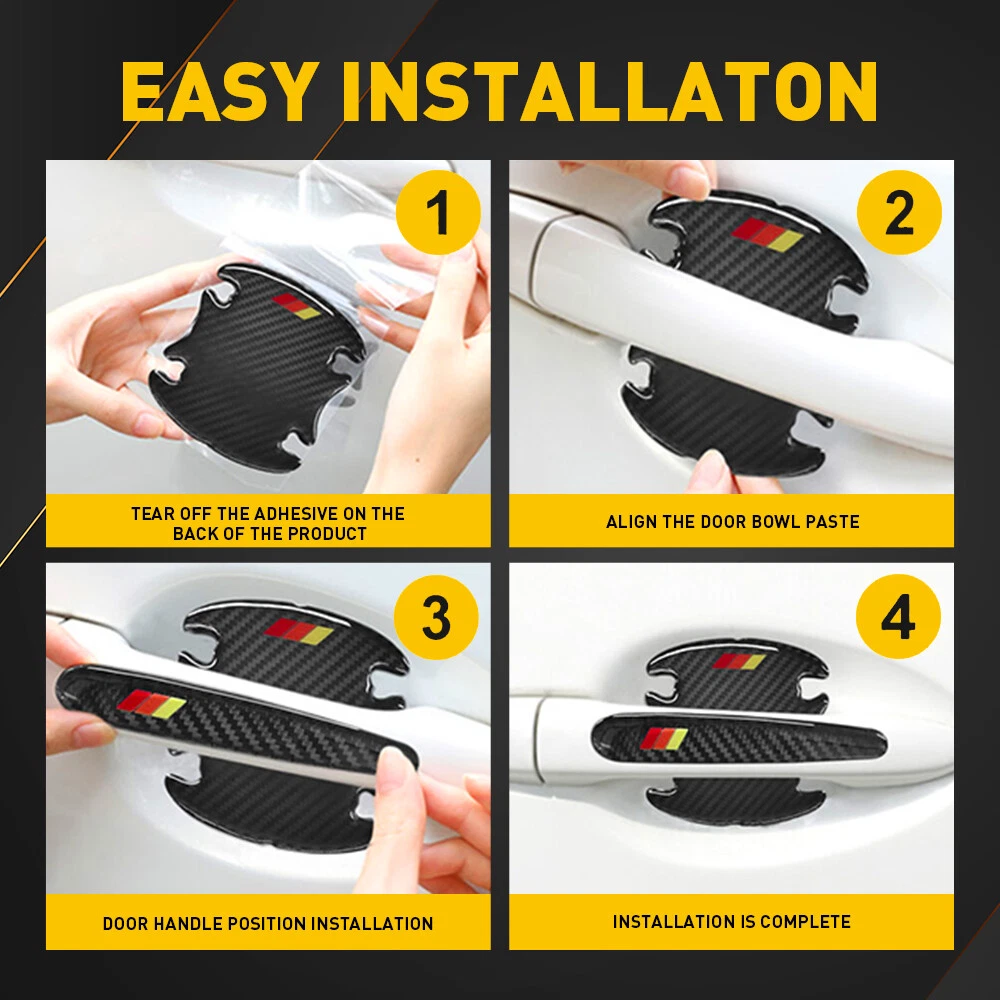 EASY INSTALLATON

1

TEAR OFF THE ADHESIVE ON THE BACK OF THE PRODUCT

2

ALIGN THE DOOR BOWL PASTE

3

DOOR HANDLE POSITION INSTALLATION

4

INSTALLATION IS COMPLETE