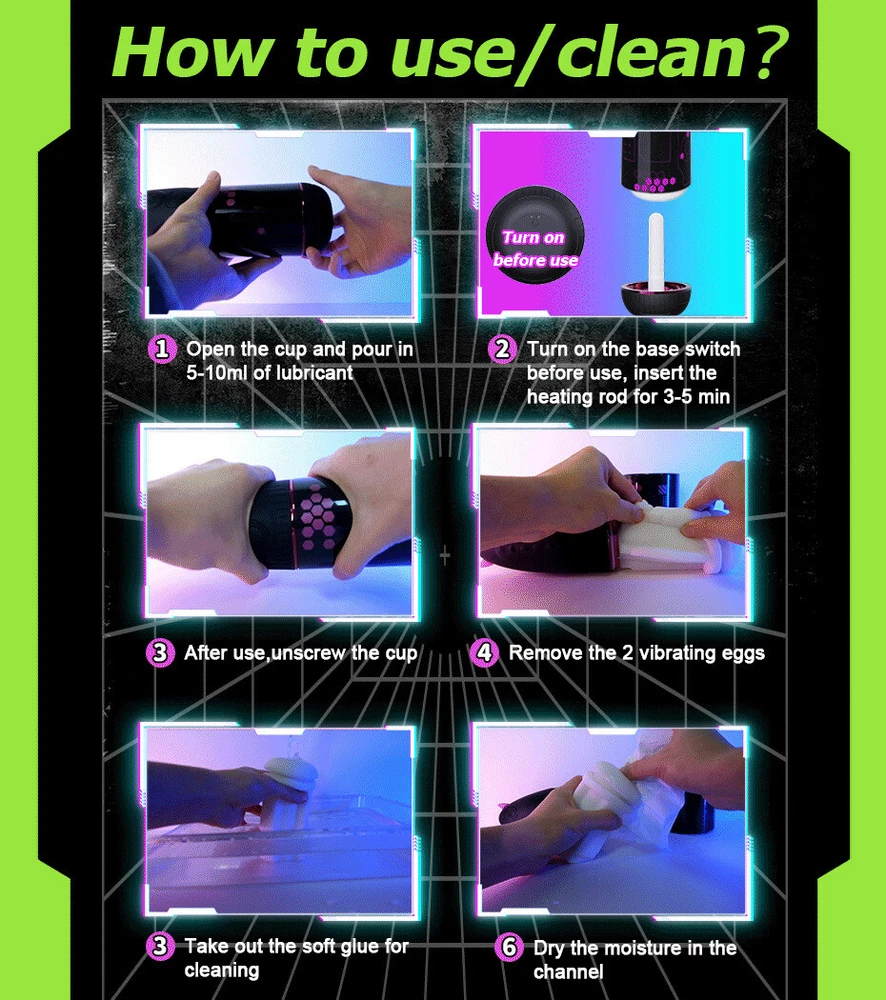 How to use/clean?

Turn on before use

1 Open the cup and pour in 5-10ml of lubricant

2 Turn on the base switch before use, insert the heating rod for 3-5 min

3 After use,unscrew the cup

4 Remove the 2 vibrating eggs

3 Take out the soft glue for cleaning

6 Dry the moisture in the channel