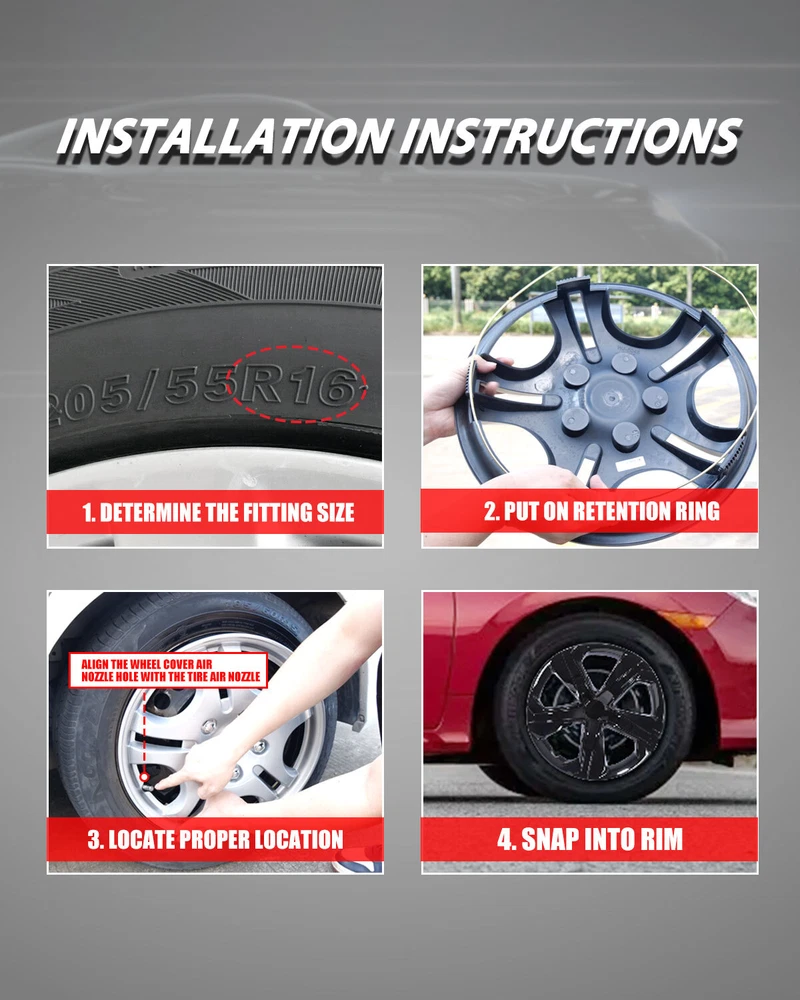 INSTALLATION INSTRUCTIONS

205/55R16

1. DETERMINE THE FITTING SIZE

2. PUT ON RETENTION RING

ALIGN THE WHEEL COVER AIR NOZZLE HOLE WITH THE TIRE AIR NOZZLE

3. LOCATE PROPER LOCATION

4. SNAP INTO RIM