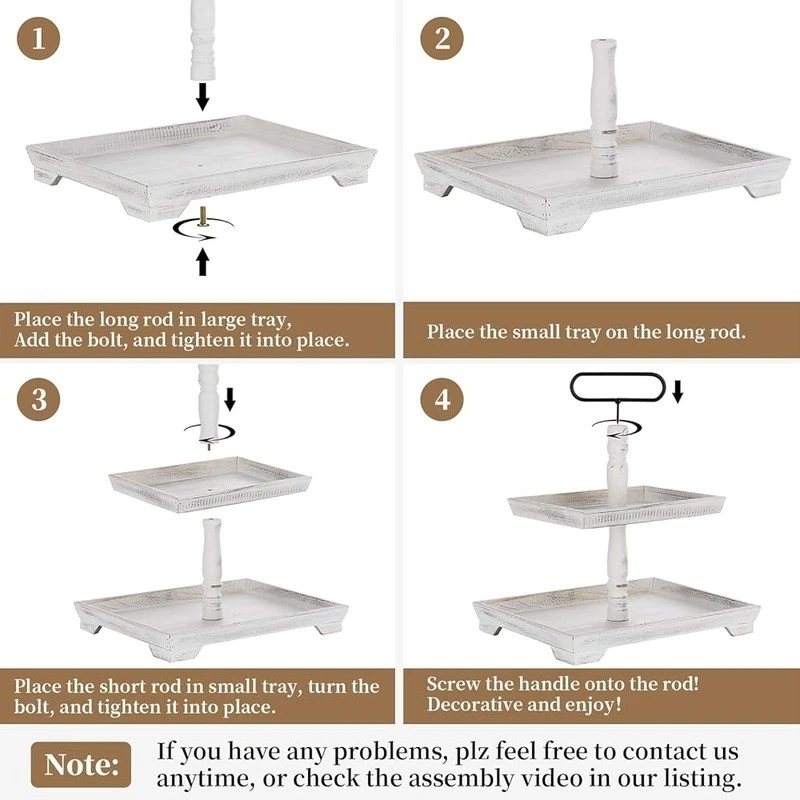 1

Place the long rod in large tray, Add the bolt, and tighten it into place.

2

Place the small tray on the long rod.

3

Place the short rod in small tray, turn the bolt, and tighten it into place.

4

Screw the handle onto the rod! Decorative and enjoy!

Note: If you have any problems, plz feel free to contact us anytime, or check the assembly video in our listing.