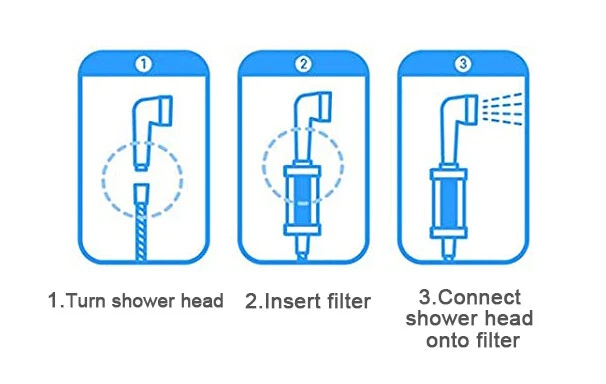 1

2

3

1.Turn shower head

2.Insert filter

3.Connect shower head onto filter