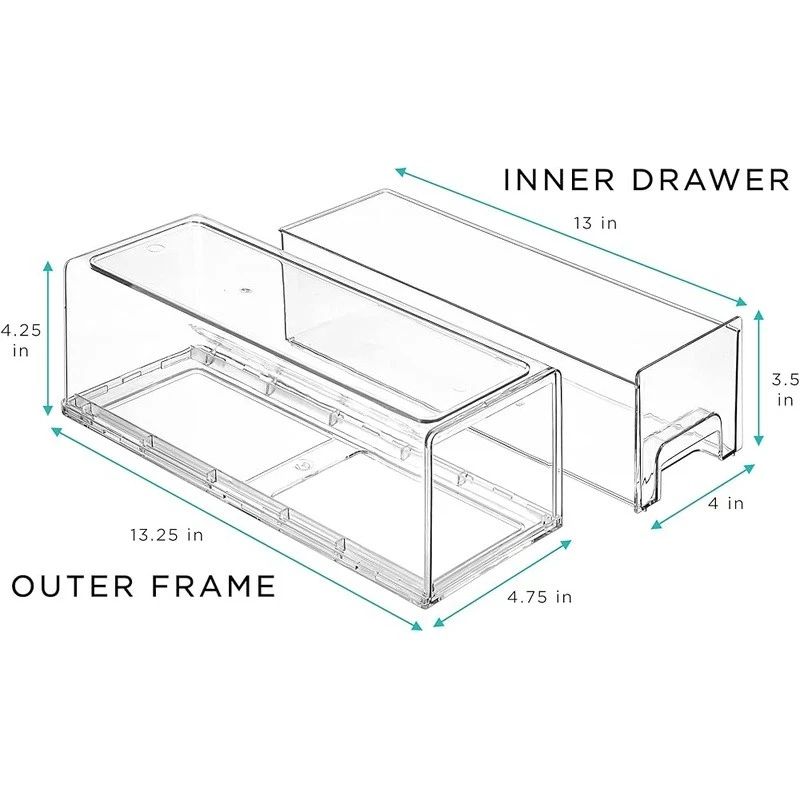 INNER DRAWER

13 in

4.25 in

3.5 in

4 in

13.25 in

OUTER FRAME

4.75 in