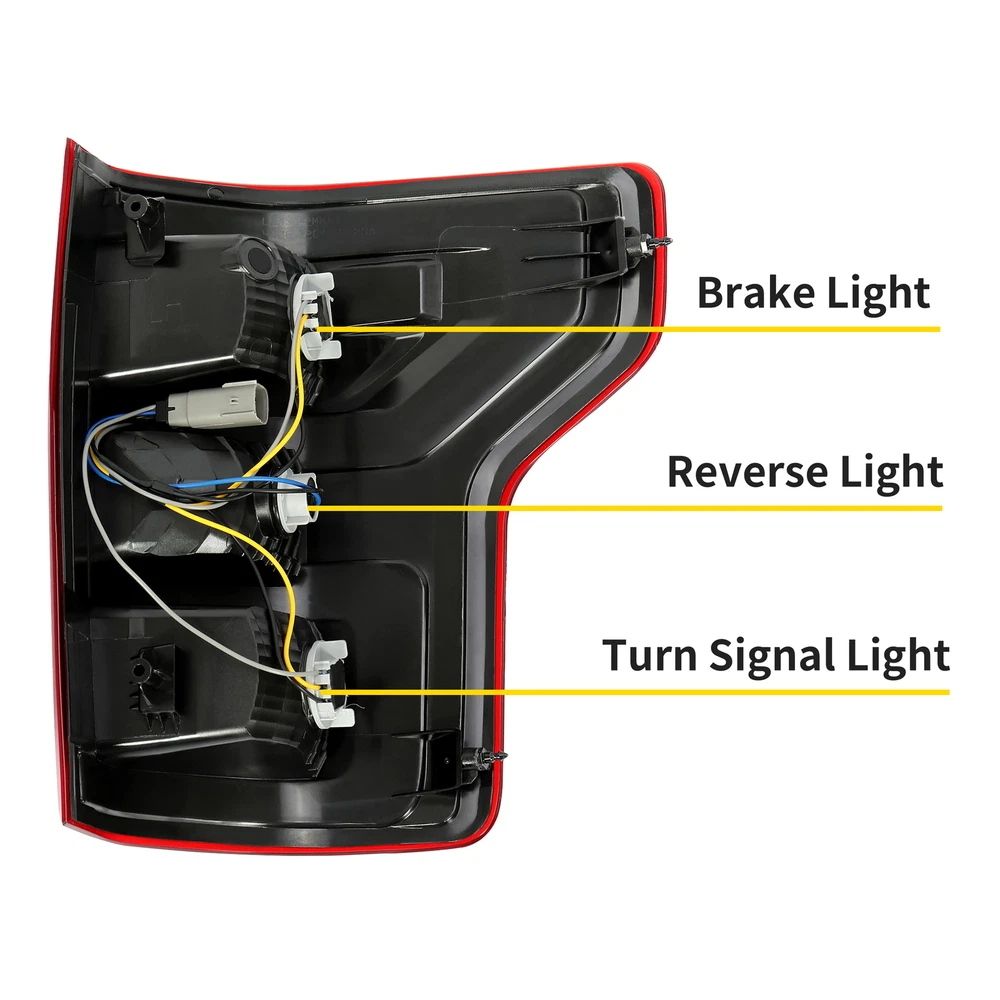 Brake Light

Reverse Light

Turn Signal Light