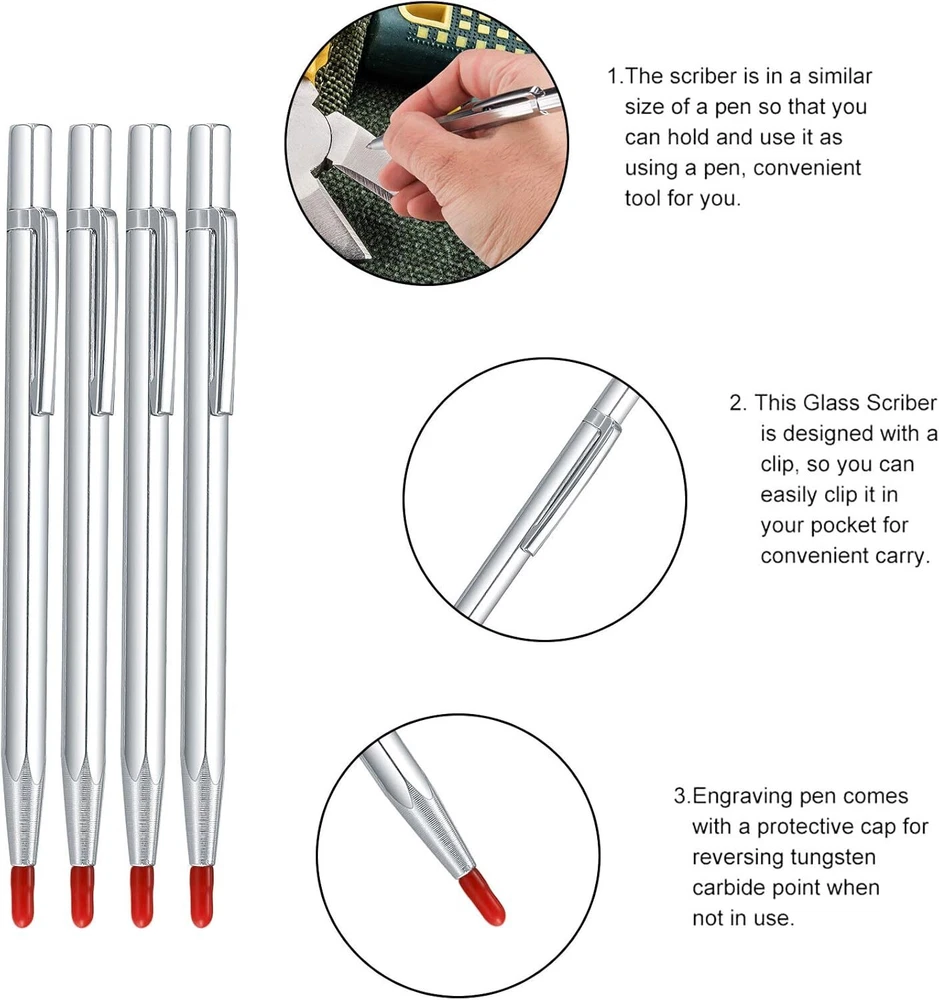 1.The scriber is in a similar size of a pen so that you can hold and use it as using a pen, convenient tool for you.

2. This Glass Scriber is designed with a clip, so you can easily clip it in your pocket for convenient carry.

3.Engraving pen comes with a protective cap for reversing tungsten carbide point when not in use.