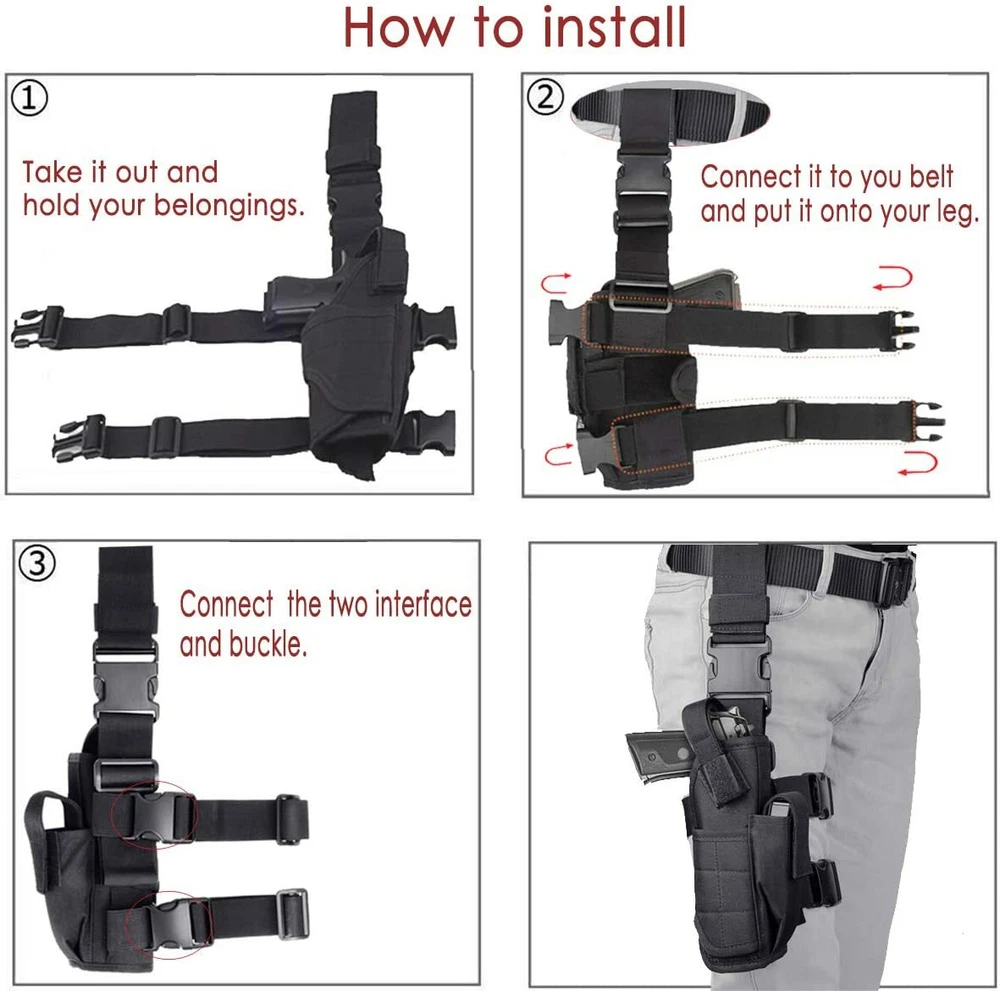 How to install

①

Take it out and hold your belongings.

②

Connect it to you belt and put it onto your leg.

③

Connect the two interface and buckle.