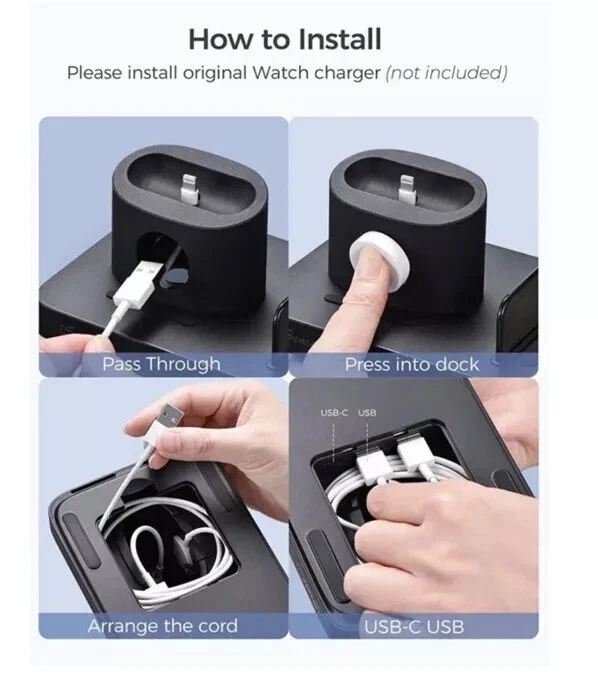 How to Install

Please install original Watch charger (not included)

Pass Through

Press into dock

Arrange the cord

USB-C USB

USB-C USB