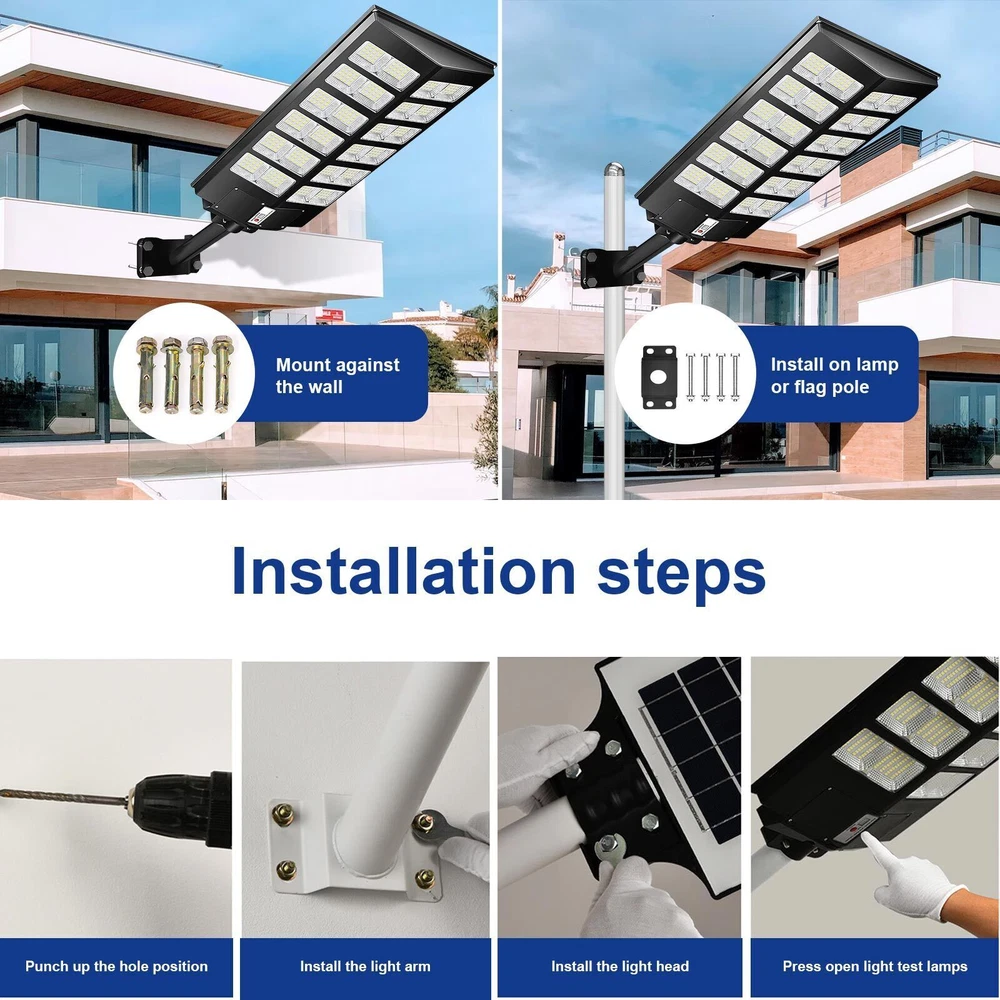 Mount against the wall

Install on lamp or flag pole

Installation steps

Punch up the hole position

Install the light arm

Install the light head

Press open light test lamps