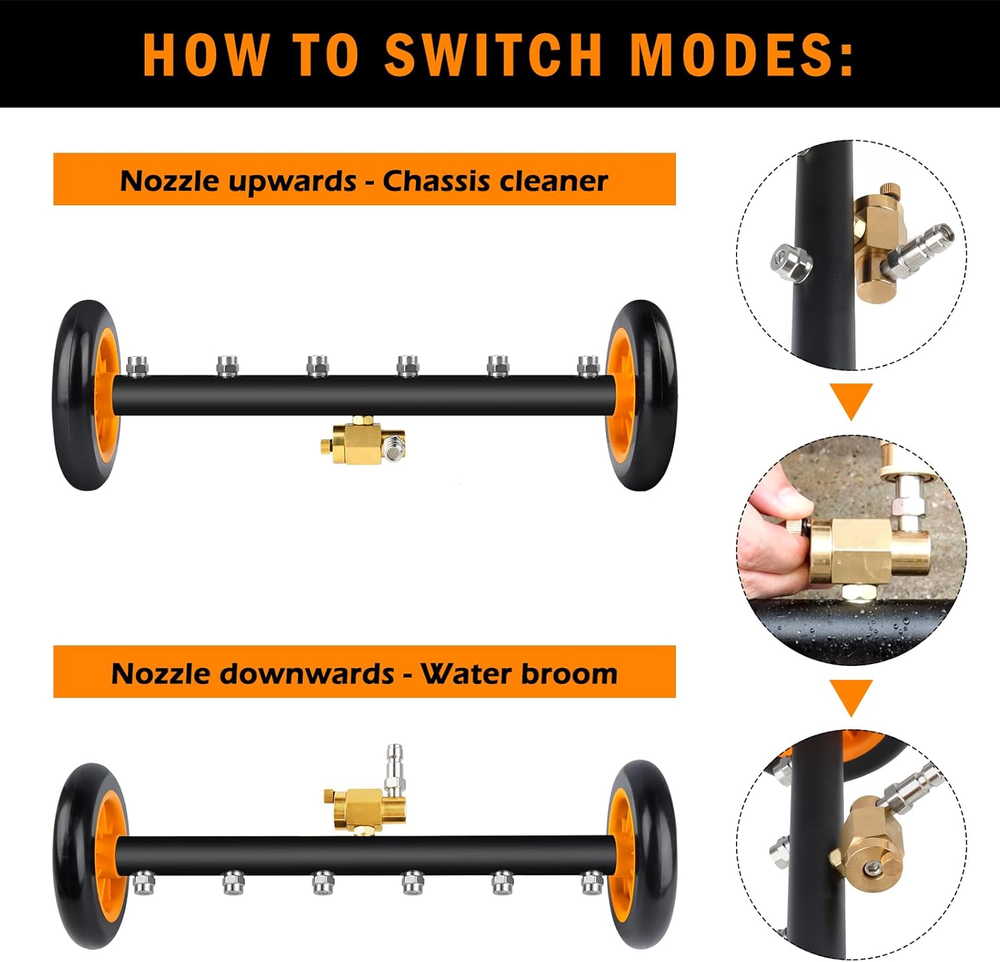 HOW TO SWITCH MODES:

Nozzle upwards - Chassis cleaner

Nozzle downwards - Water broom