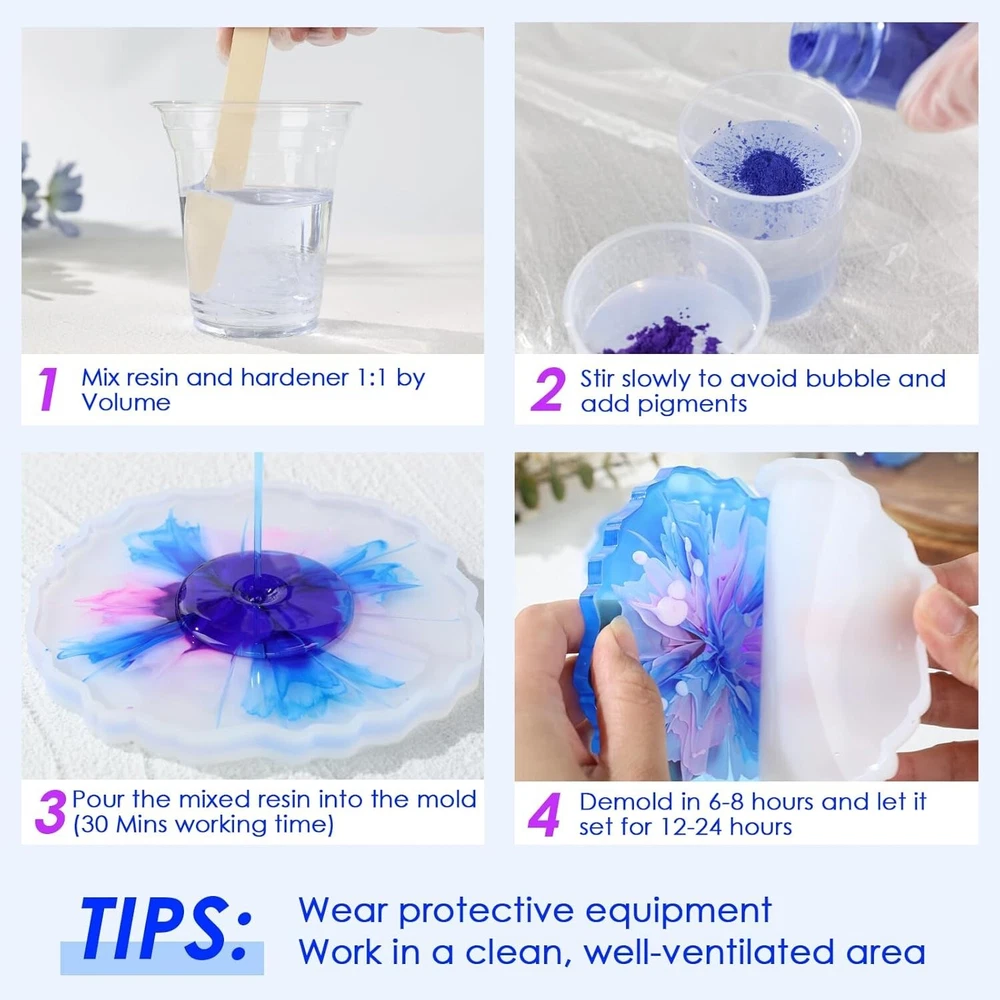 1 Mix resin and hardener 1:1 by Volume

2 Stir slowly to avoid bubble and add pigments

3 Pour the mixed resin into the mold (30 Mins working time)

4 Demold in 6-8 hours and let it set for 12-24 hours

TIPS: Wear protective equipment
Work in a clean, well-ventilated area