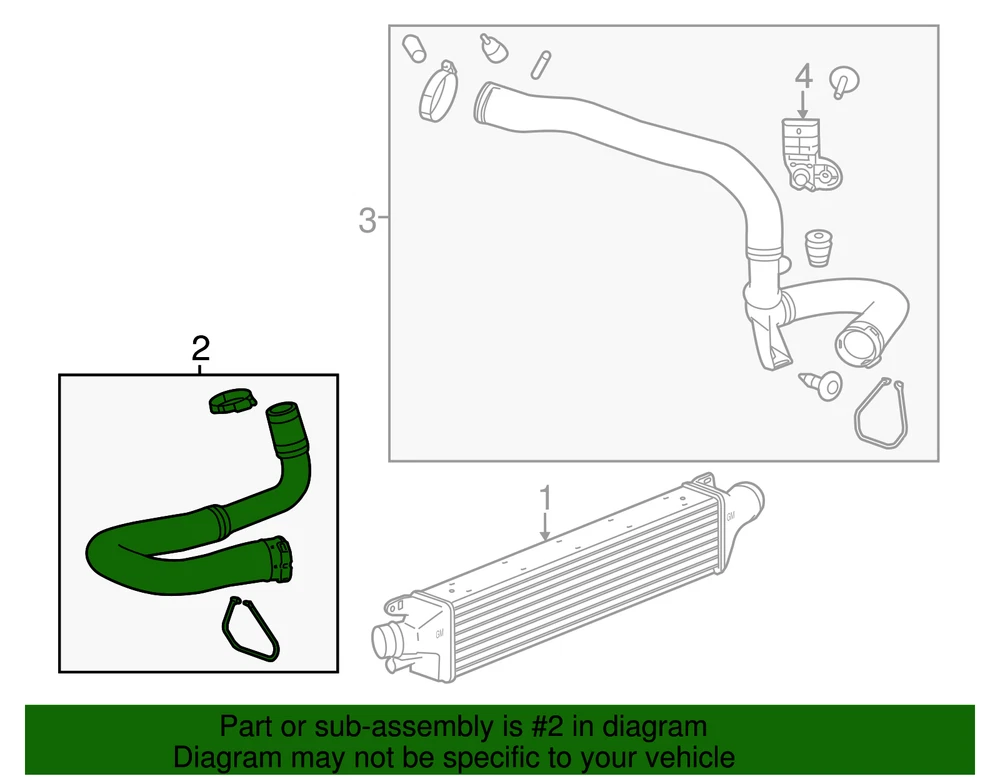 4

3

2

1

GM

GM

Part or sub-assembly is #2 in diagram
Diagram may not be specific to your vehicle