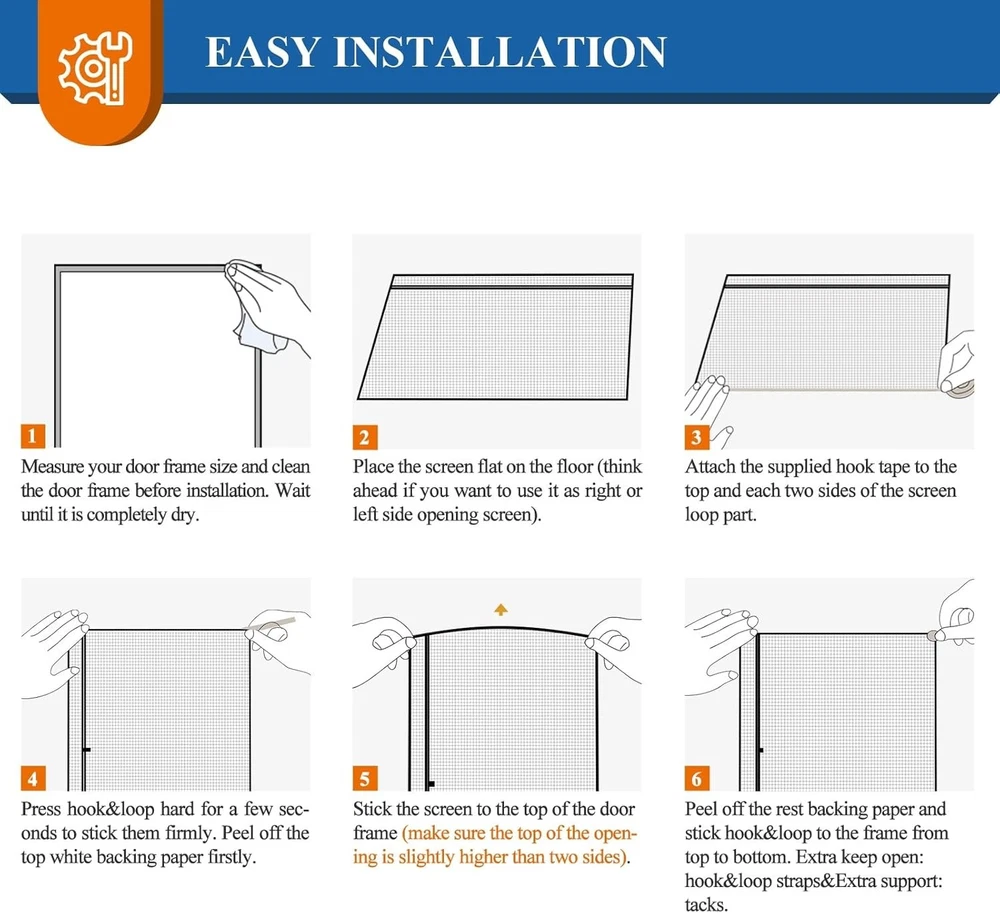 EASY INSTALLATION

1

Measure your door frame size and clean the door frame before installation. Wait until it is completely dry.

2

Place the screen flat on the floor (think ahead if you want to use it as right or left side opening screen).

3

Attach the supplied hook tape to the top and each two sides of the screen loop part.

4

Press hook&loop hard for a few seconds to stick them firmly. Peel off the top white backing paper firstly.

5

Stick the screen to the top of the door frame (make sure the top of the opening is slightly higher than two sides).

6

Peel off the rest backing paper and stick hook&loop to the frame from top to bottom. Extra keep open: hook&loop straps&Extra support: tacks.