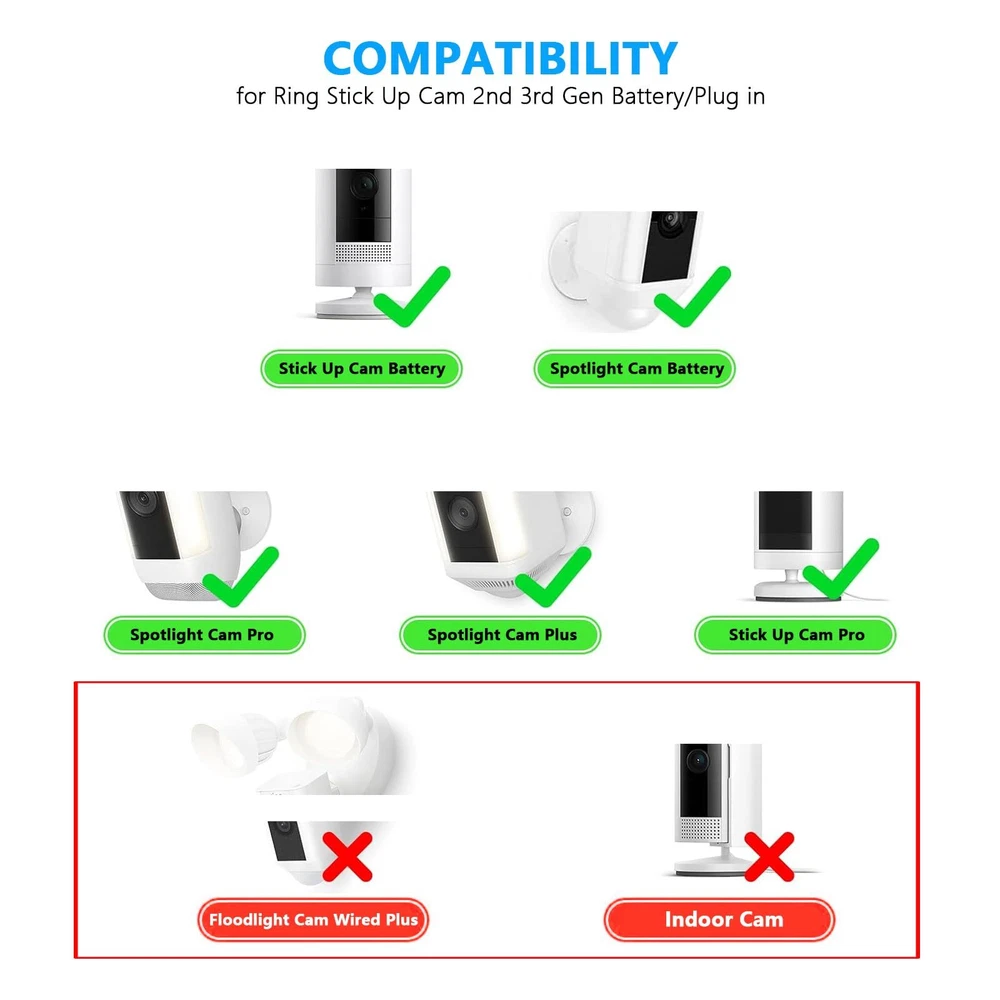 COMPATIBILITY
for Ring Stick Up Cam 2nd 3rd Gen Battery/Plug in

Stick Up Cam Battery

Spotlight Cam Battery

Spotlight Cam Pro

Spotlight Cam Plus

Stick Up Cam Pro

Floodlight Cam Wired Plus

Indoor Cam