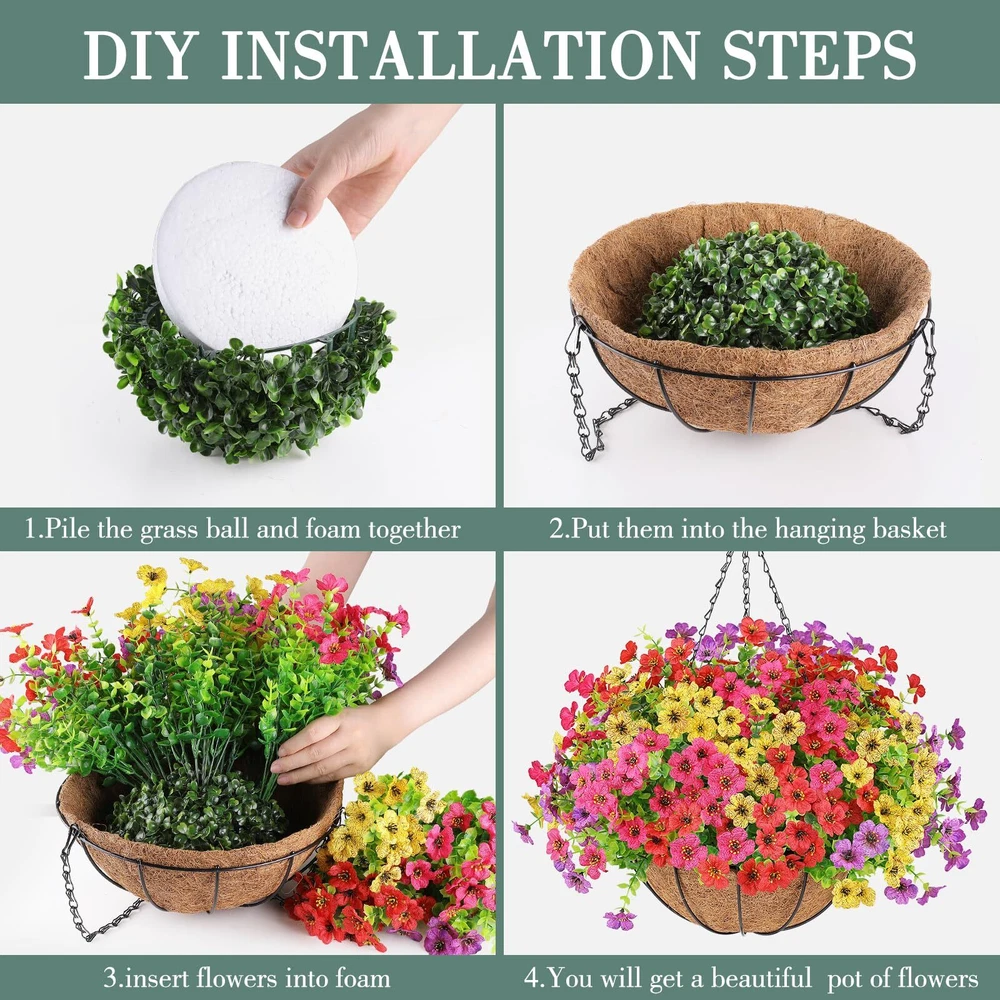 DIY INSTALLATION STEPS

1.Pile the grass ball and foam together

2.Put them into the hanging basket

3.insert flowers into foam

4.You will get a beautiful pot of flowers