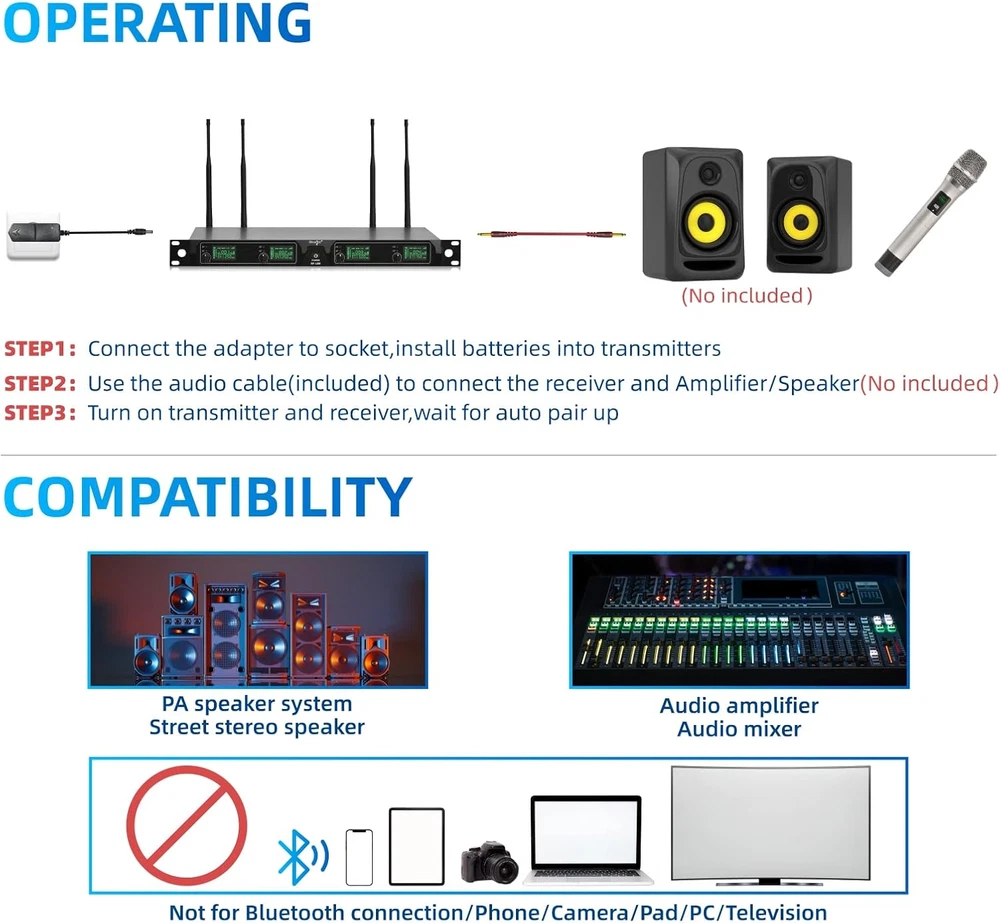 OPERATING

(No included)

STEP1: Connect the adapter to socket,install batteries into transmitters
STEP2: Use the audio cable(included) to connect the receiver and Amplifier/Speaker(No included)
STEP3: Turn on transmitter and receiver,wait for auto pair up

COMPATIBILITY

PA speaker system
Street stereo speaker

Audio amplifier
Audio mixer

Not for Bluetooth connection/Phone/Camera/Pad/PC/Television