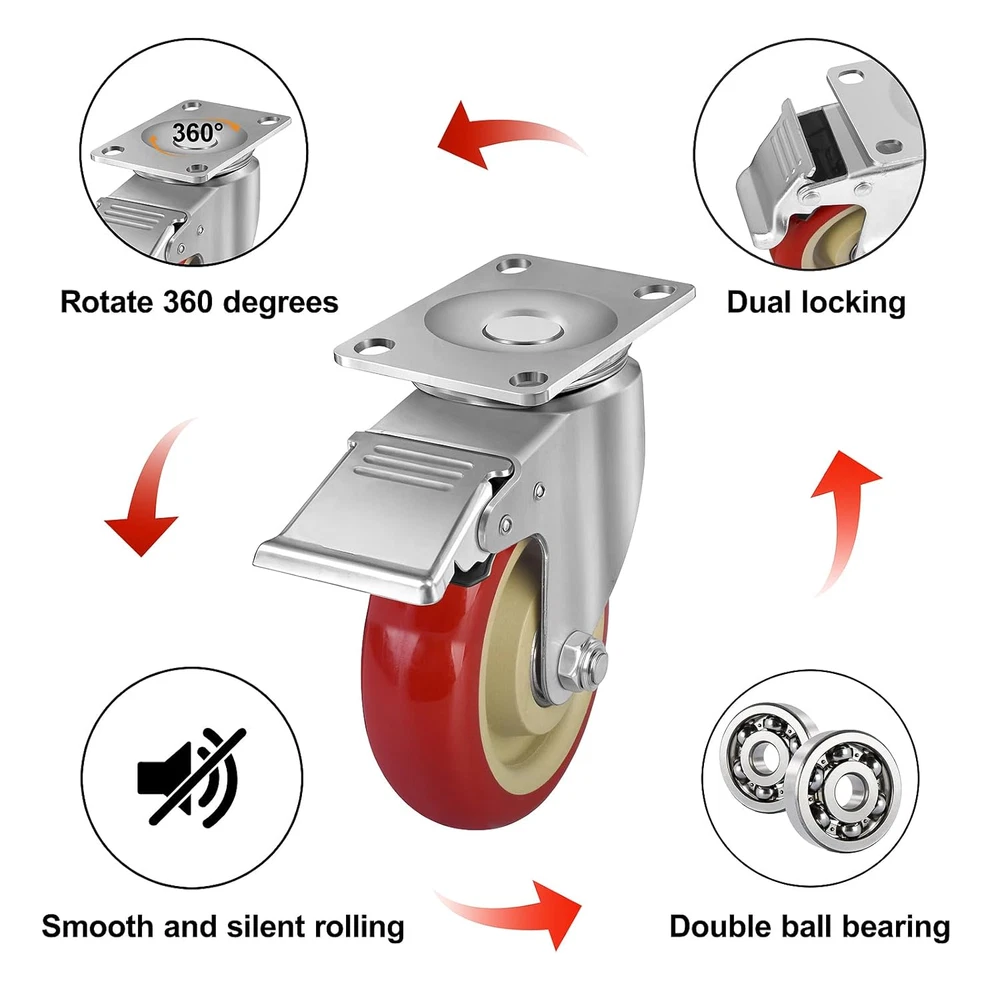 360°

Rotate 360 degrees

Dual locking

Smooth and silent rolling

Double ball bearing