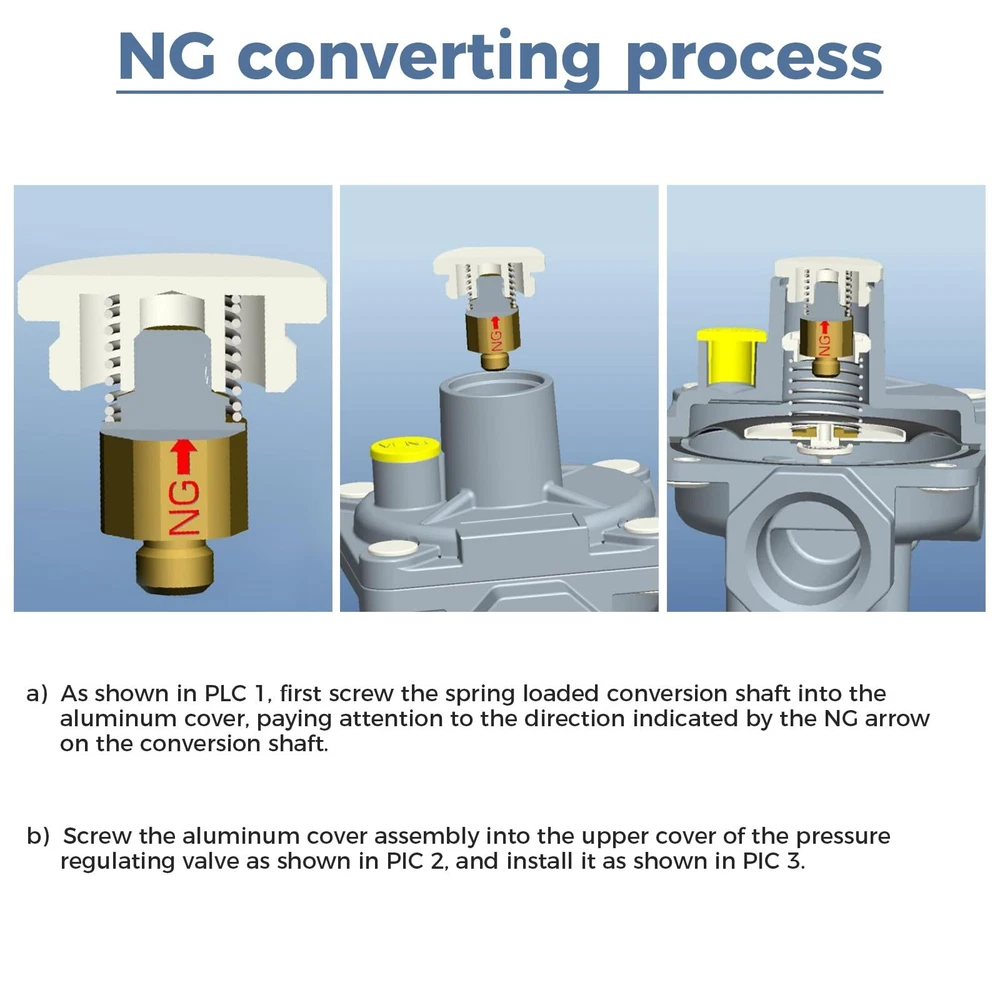 NG converting process

NG

NG

NG

a) As shown in PLC 1, first screw the spring loaded conversion shaft into the aluminum cover, paying attention to the direction indicated by the NG arrow on the conversion shaft.

b) Screw the aluminum cover assembly into the upper cover of the pressure regulating valve as shown in PIC 2, and install it as shown in PIC 3.